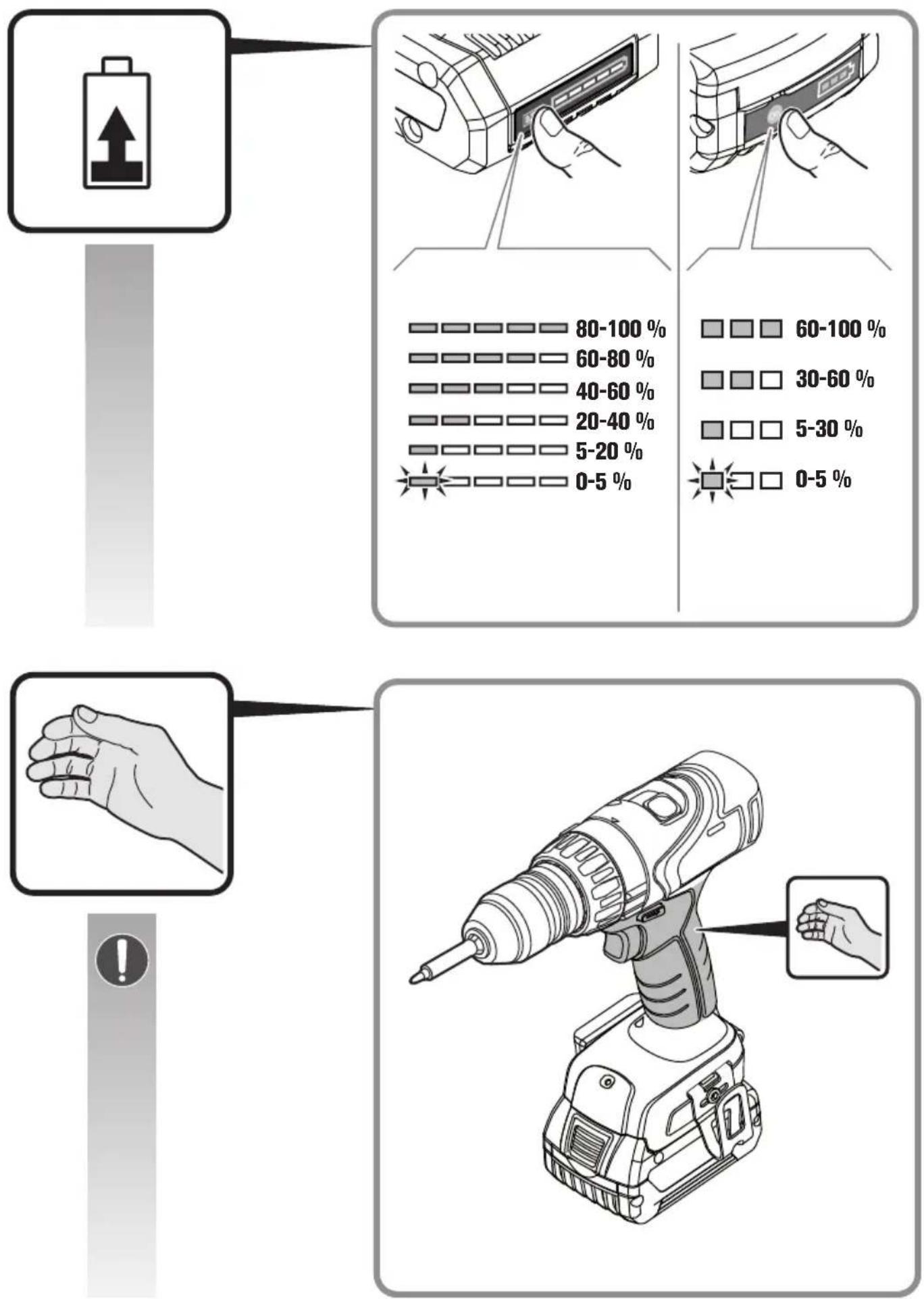 80-100 %
60-80 %
40-60 %
20-40 %
5-20 %
0-5 %

60-100 %
30-60 %
5-30 %
0-5 %