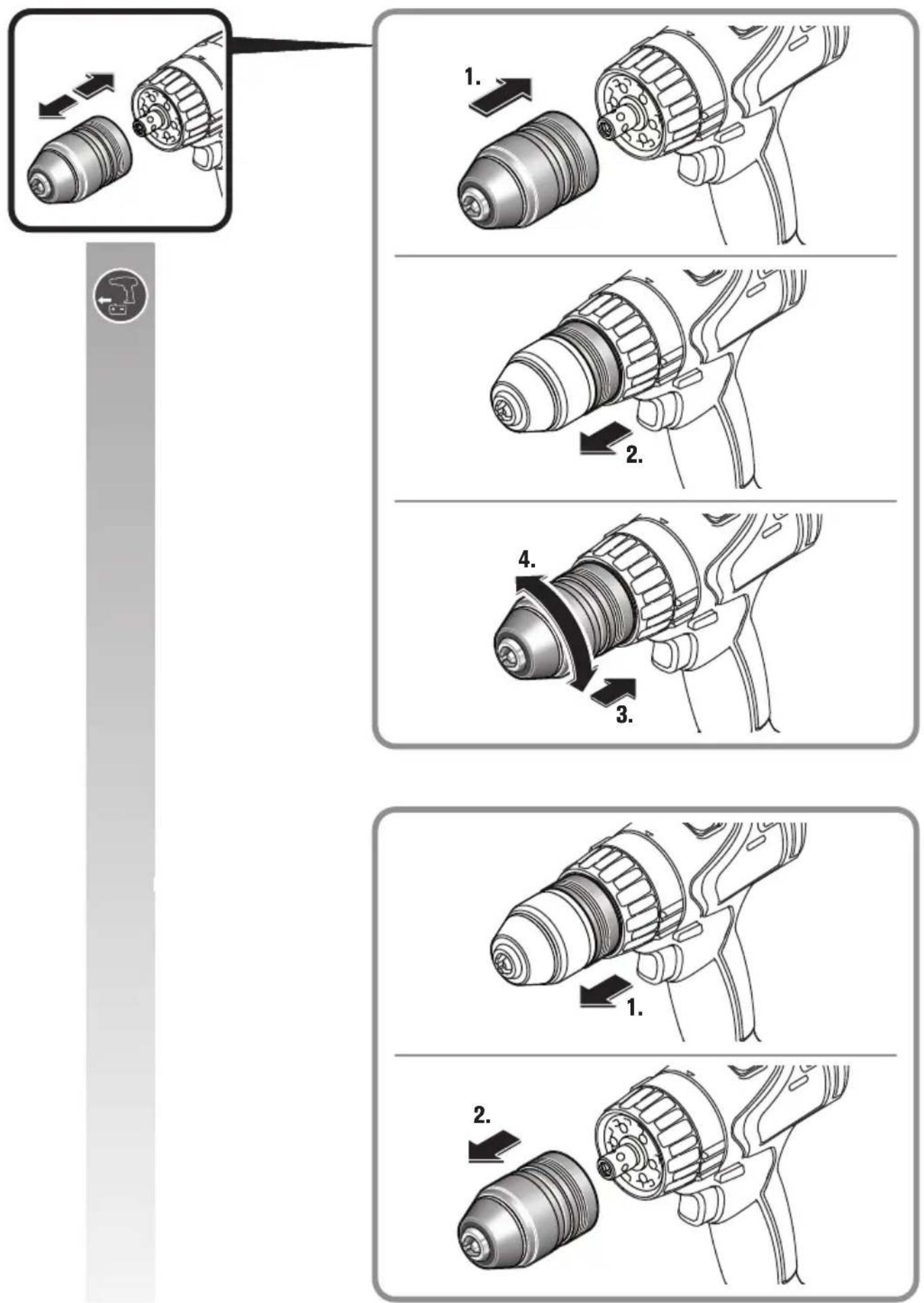 1.

2.

4.

3.

1.

2.