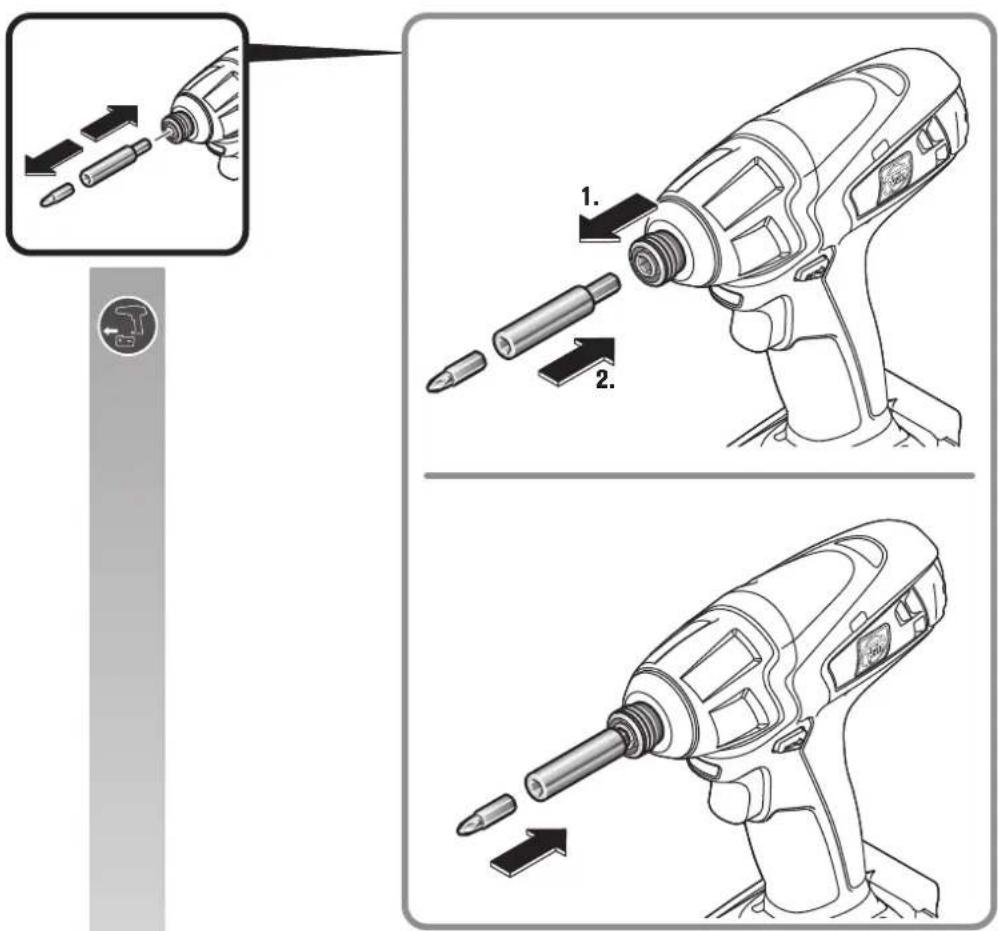 1.
2.