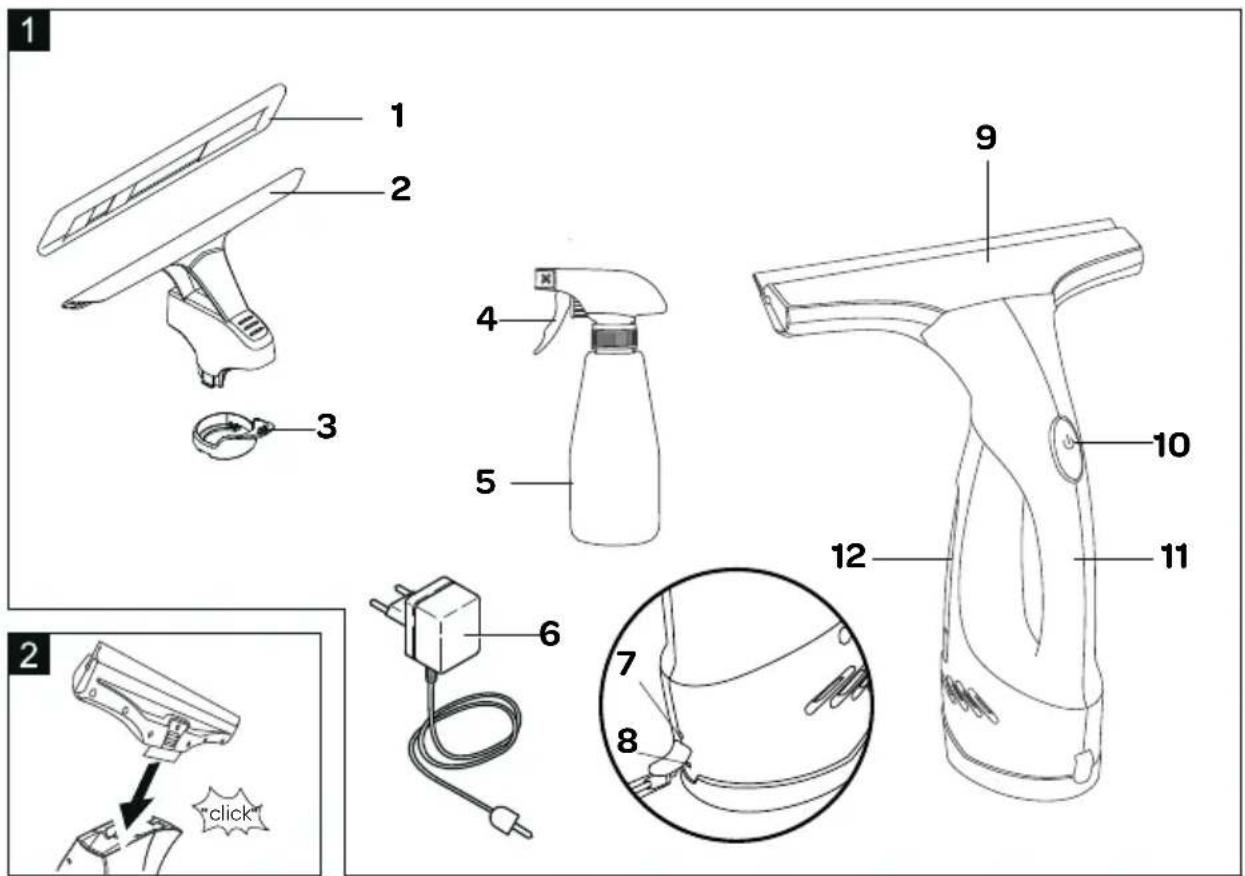 1
1
2
3
4
5
6
7
8
9
10
11
12
2
"click"