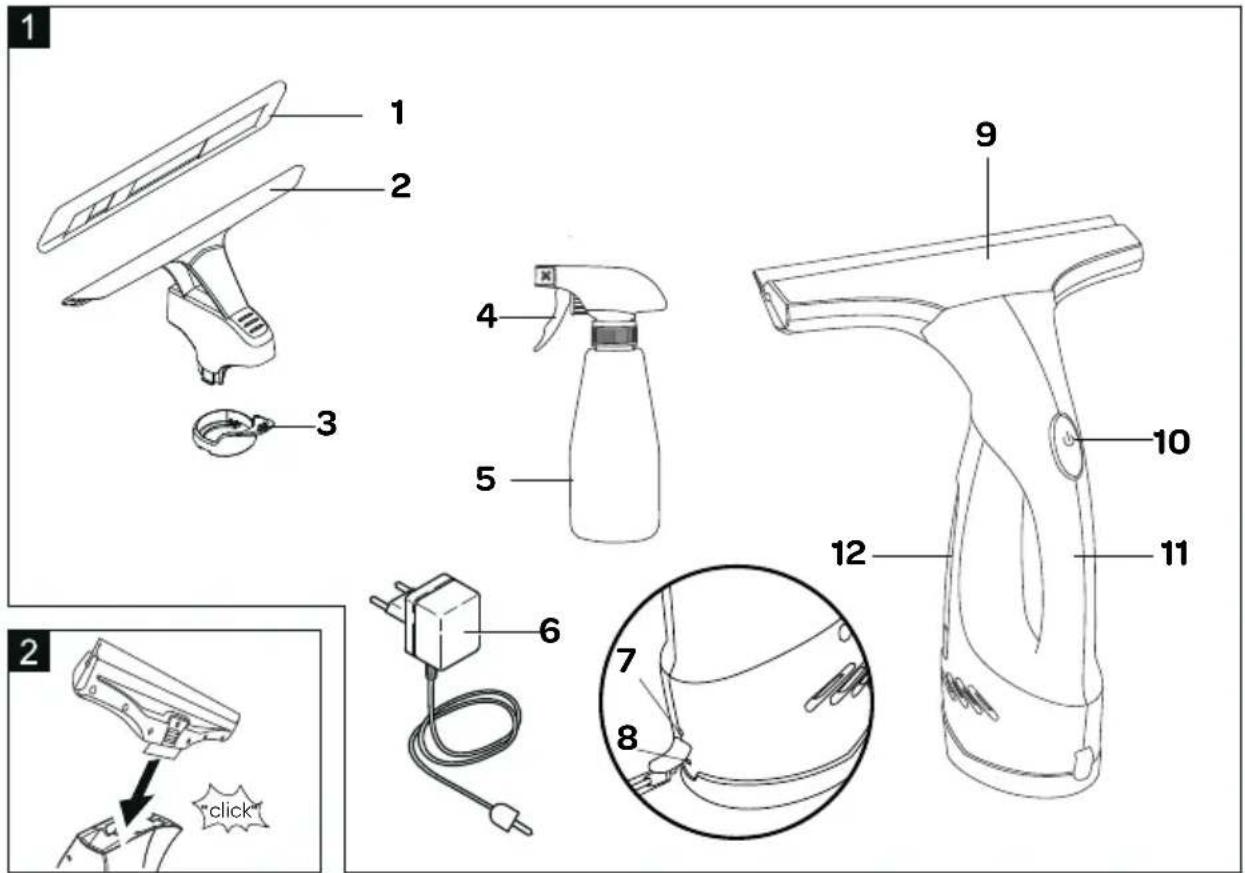 1
1
2
3
4
5
6
7
8
9
10
11
12
2
"click"