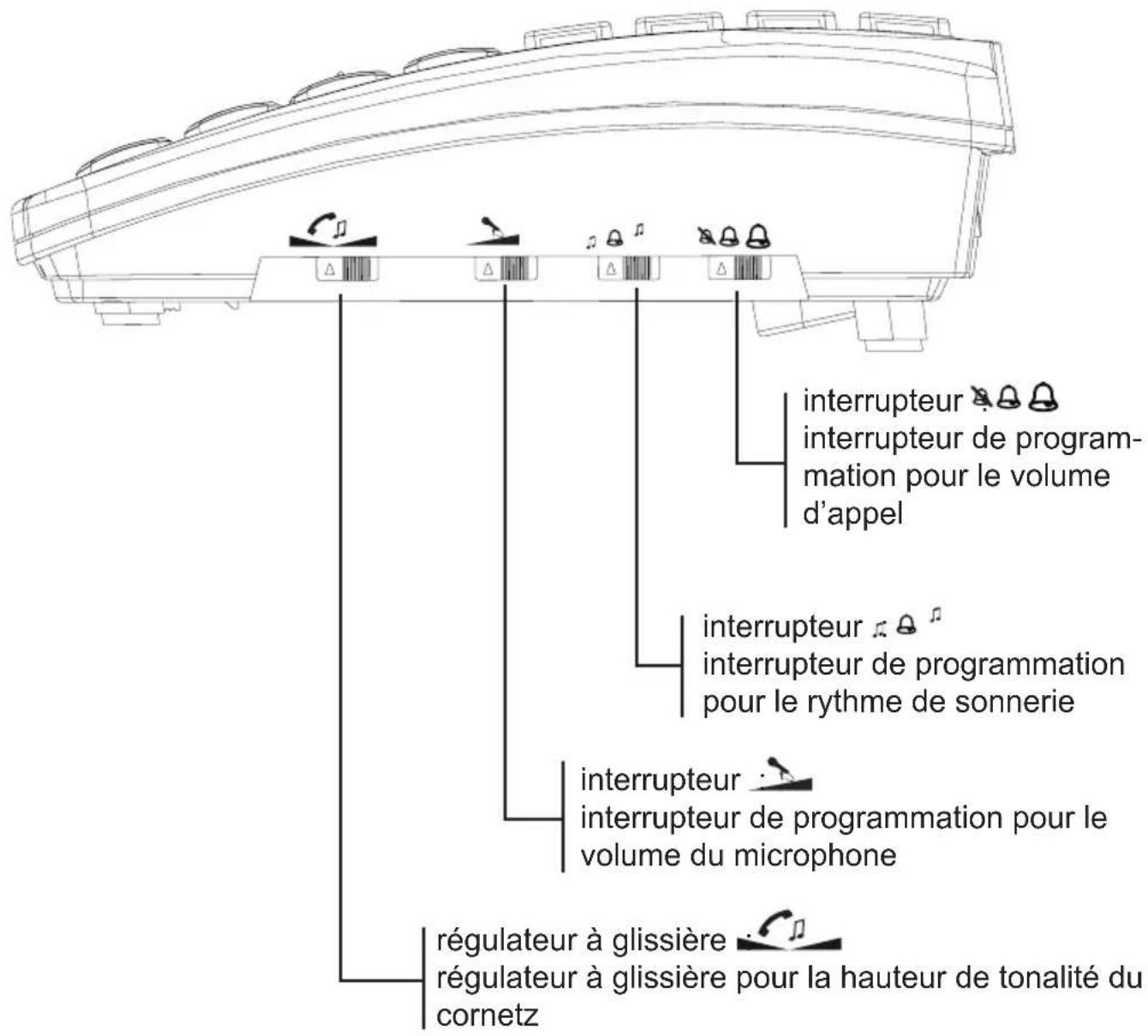 interrupteur
interrupteur de programmation pour le volume d'appel

interrupteur
interrupteur de programmation pour le rythme de sonnerie

interrupteur
interrupteur de programmation pour le volume du microphone

régulateur à glissière
régulateur à glissière pour la hauteur de tonalité du cornetz