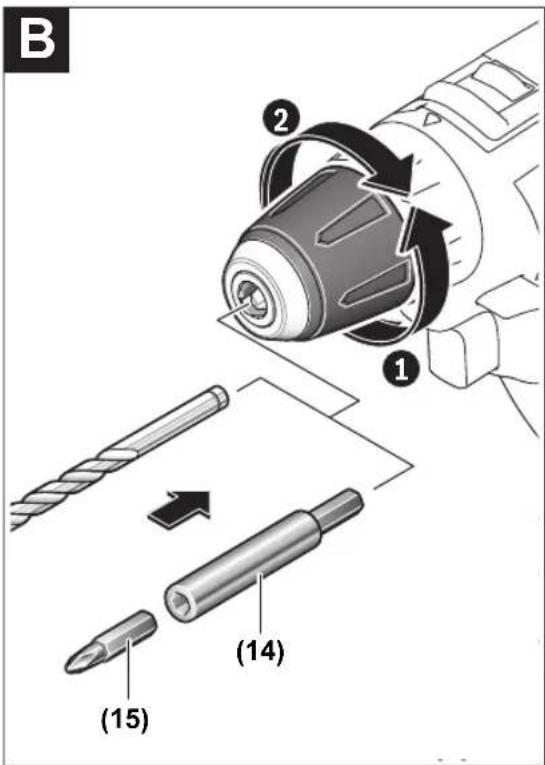 B
2
1
(14)
(15)