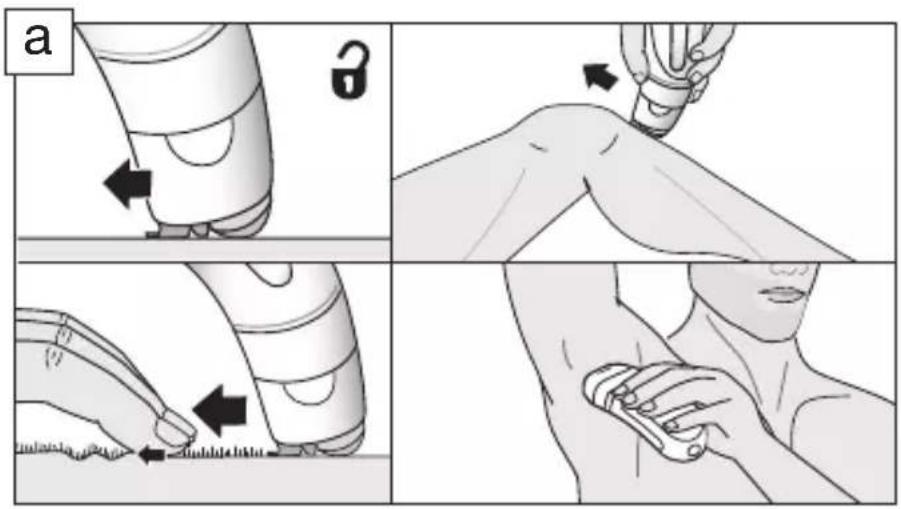 a