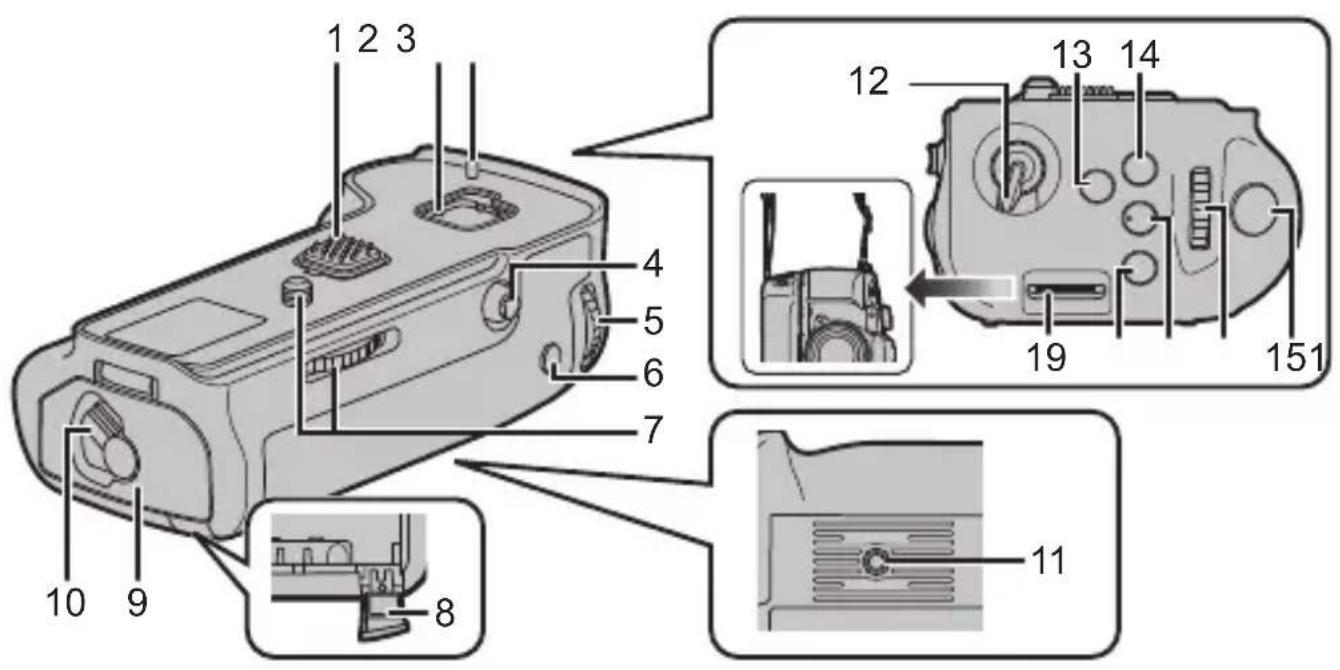 1 2 3
4
5
6
7
10 9
8
12 13 14
19
151
11