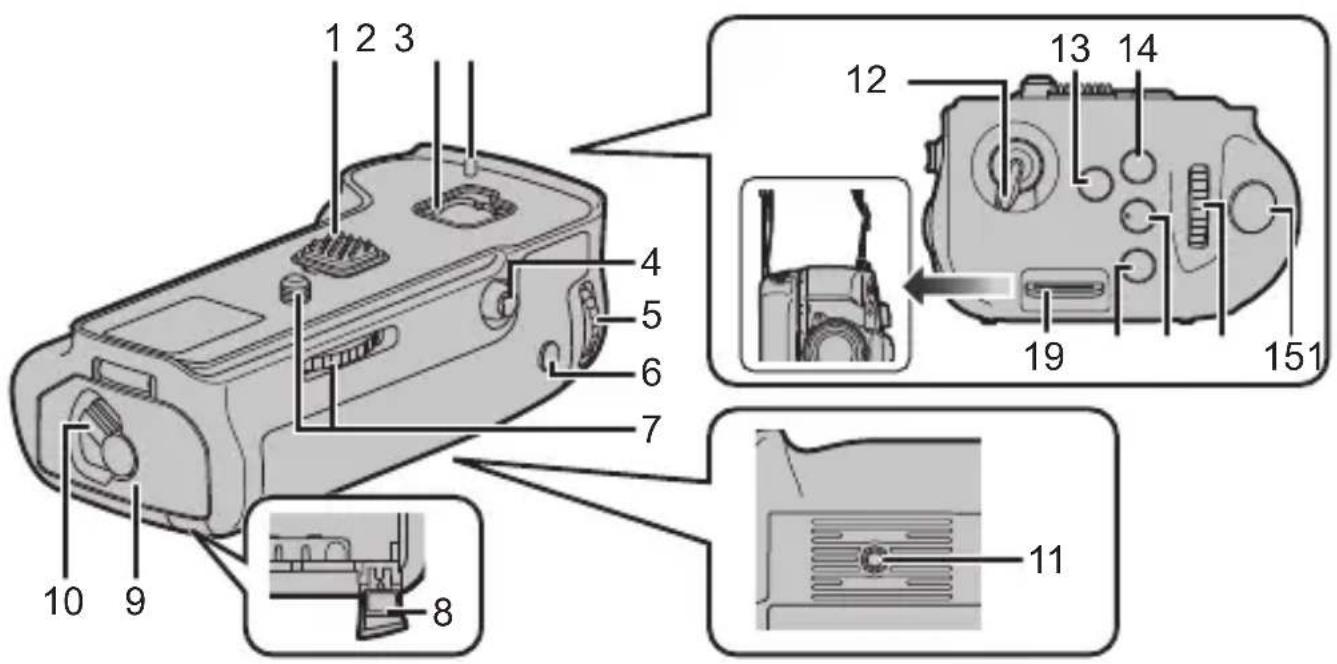 1 2 3
4
5
6
7
10 9
8
12
13 14
19
151
11