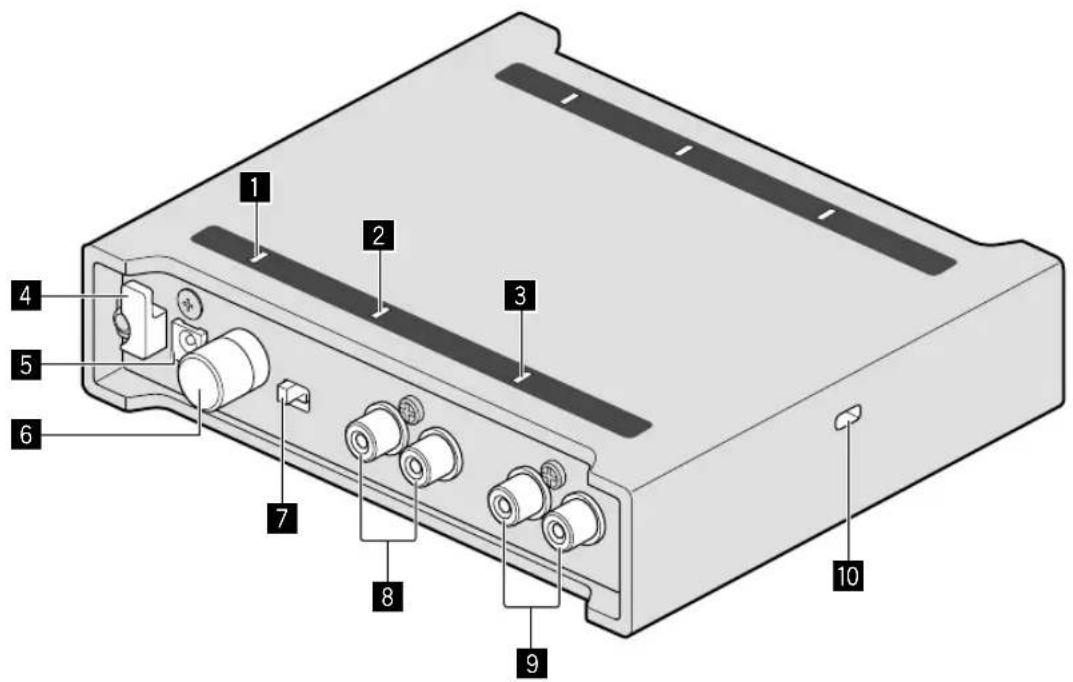 1
2
3
4
5
6
7
8
9
10