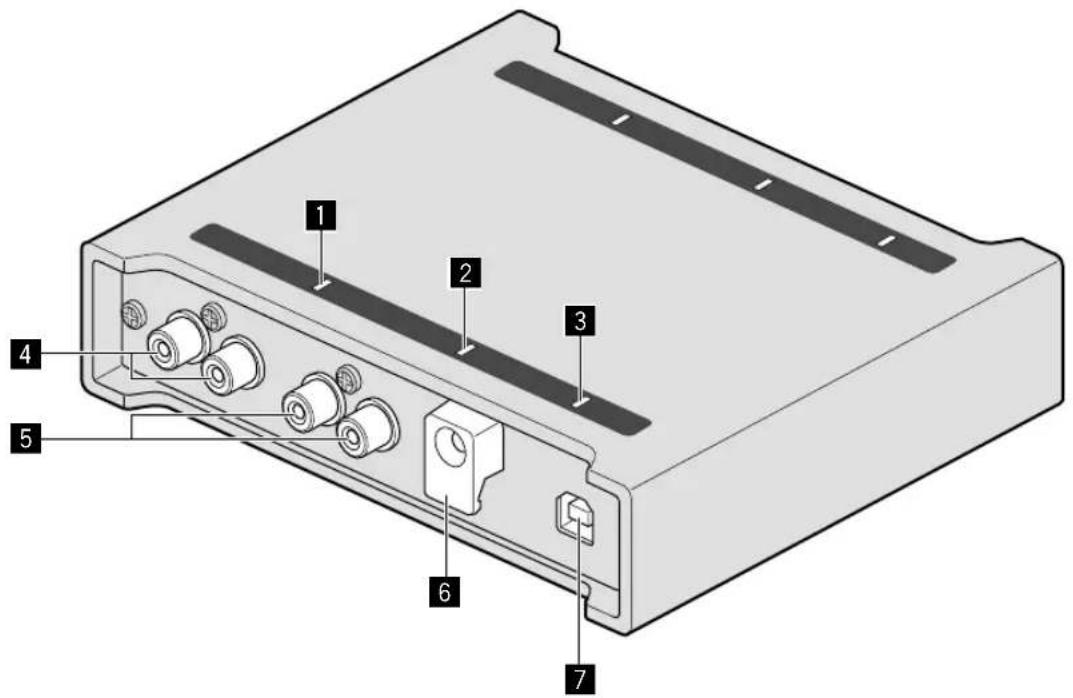 1
2
3
4
5
6
7