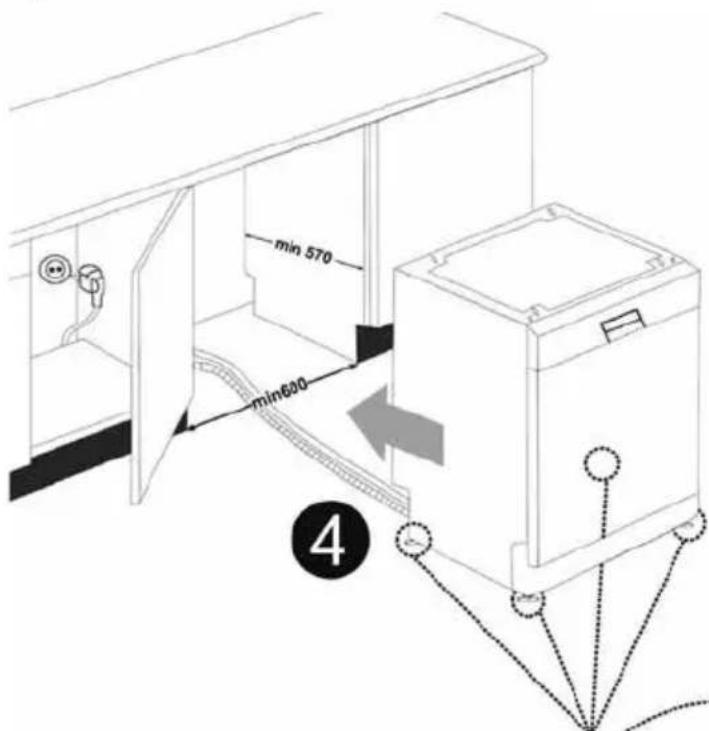 min 570

min600

4