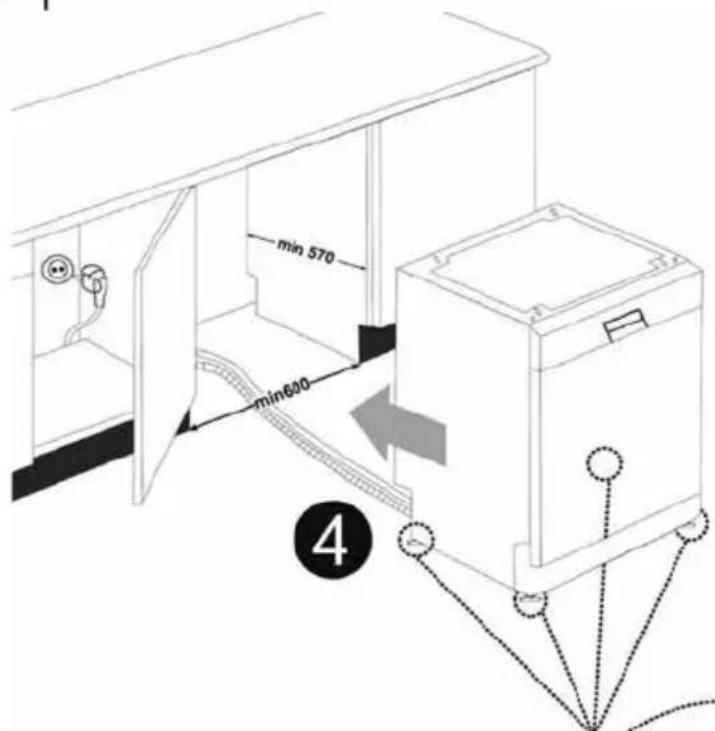 min 570

min600

4