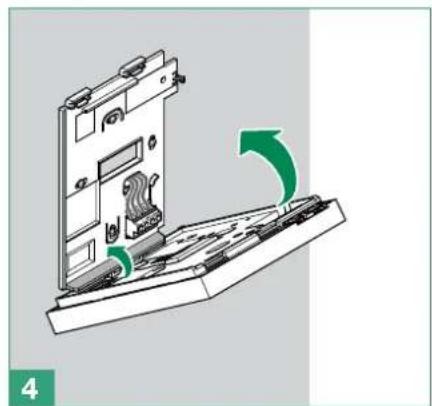 4