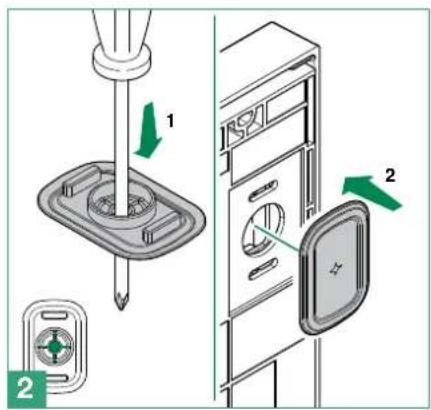 1

2

2