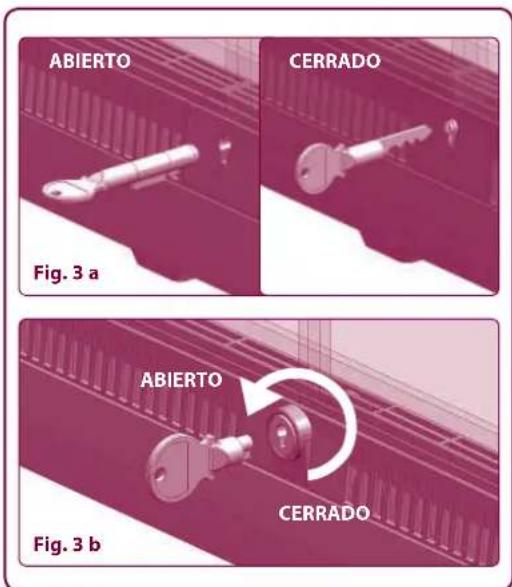 ABIERTO

CERRADO

Fig. 3 a

ABIERTO

CERRADO

Fig. 3 b