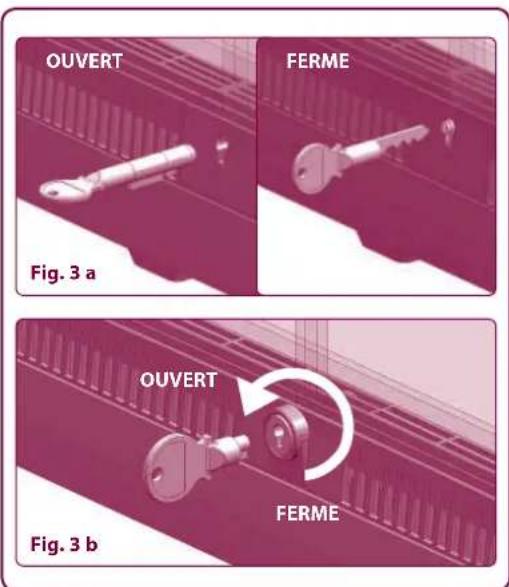 OUVERT

FERME

Fig. 3 a

OUVERT

FERME

Fig. 3 b