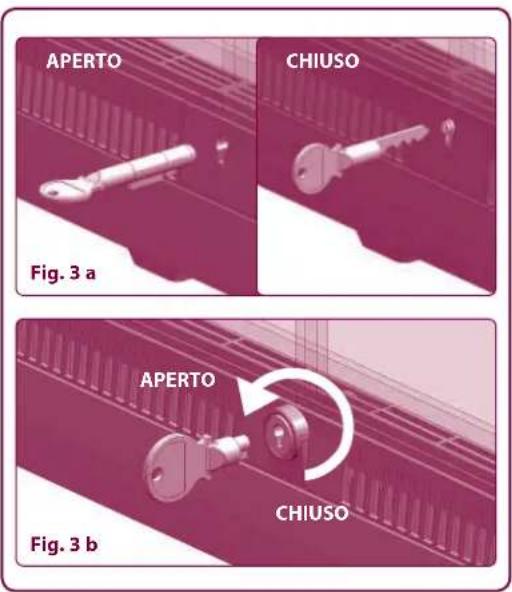 APERTO

CHIUSO

Fig. 3 a

APERTO

CHIUSO

Fig. 3 b