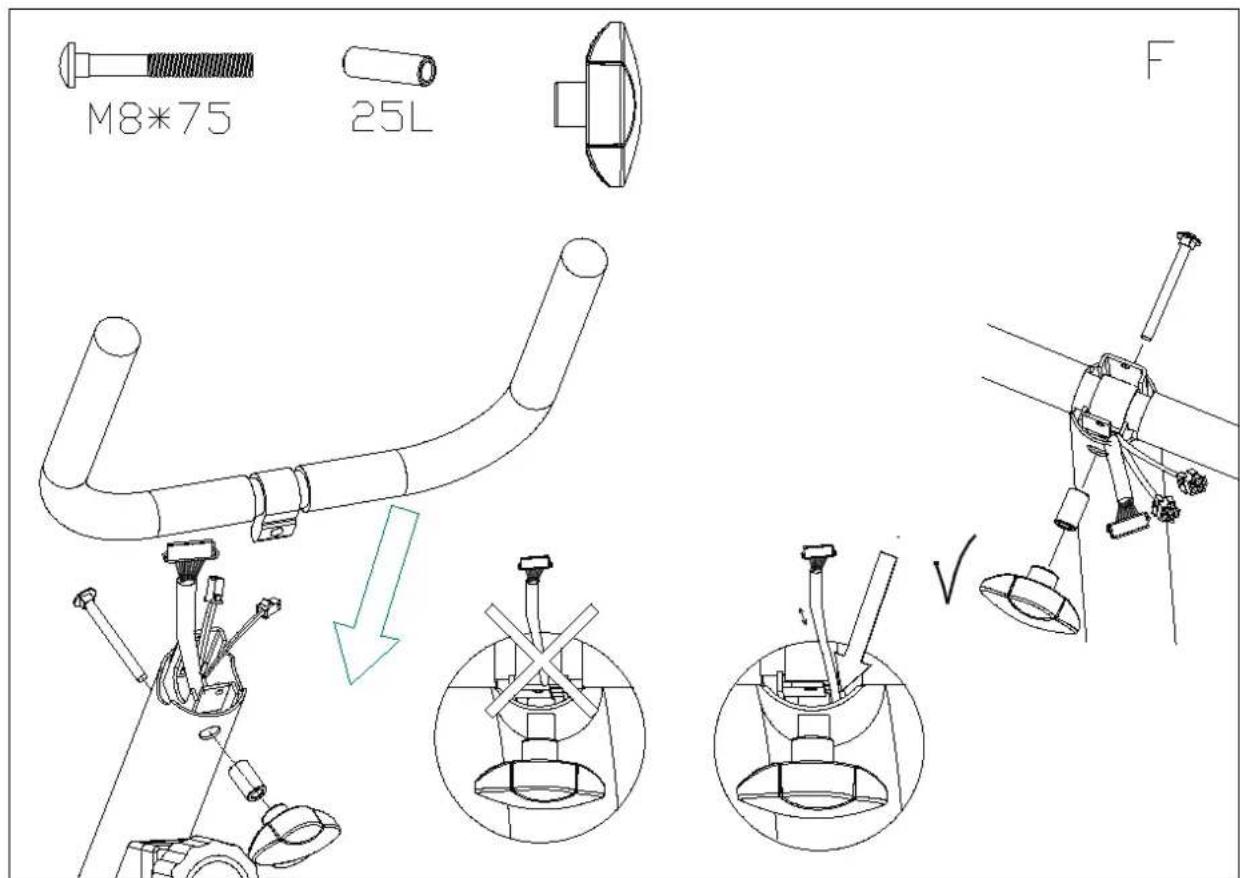 M8*75

25L

F