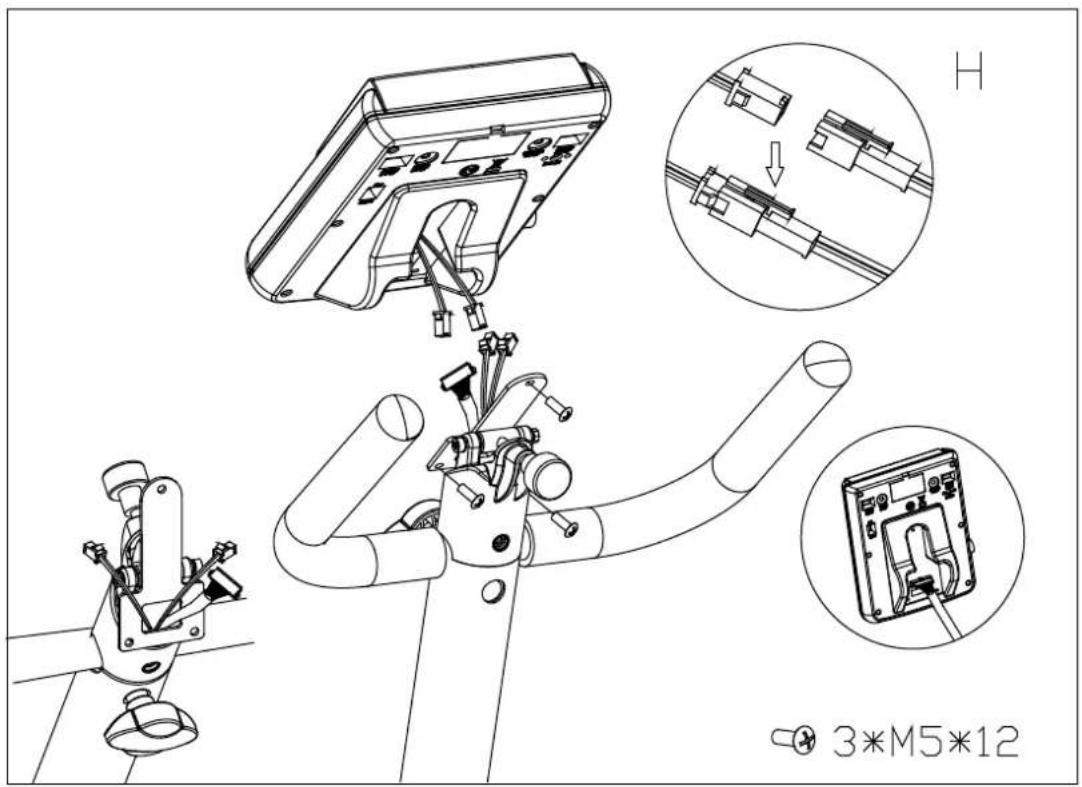 H

3*M5*12