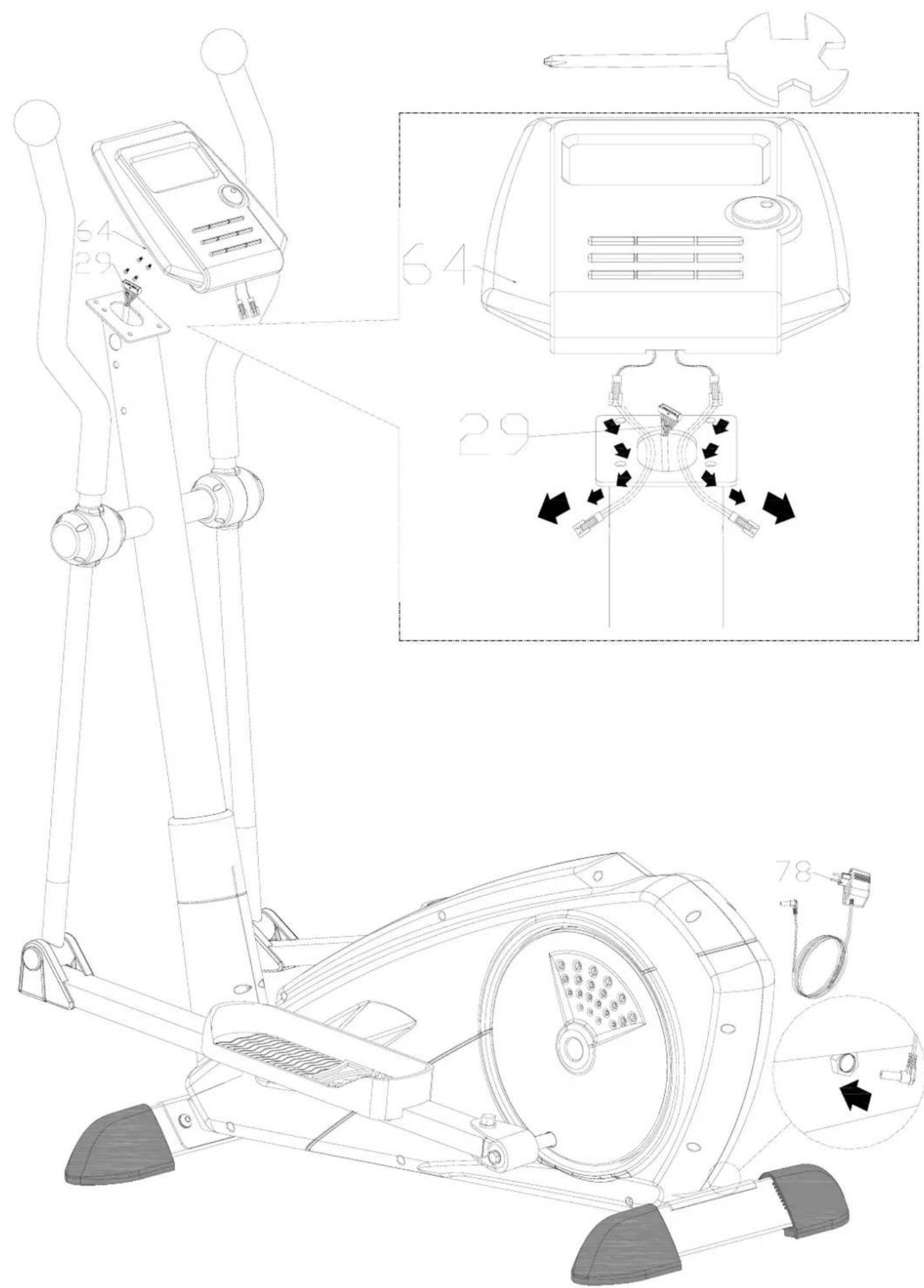 64
29
64
29
78