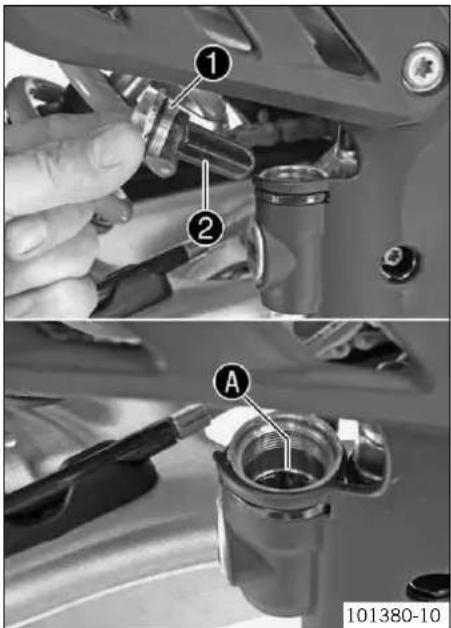 1
2
A
101380-10