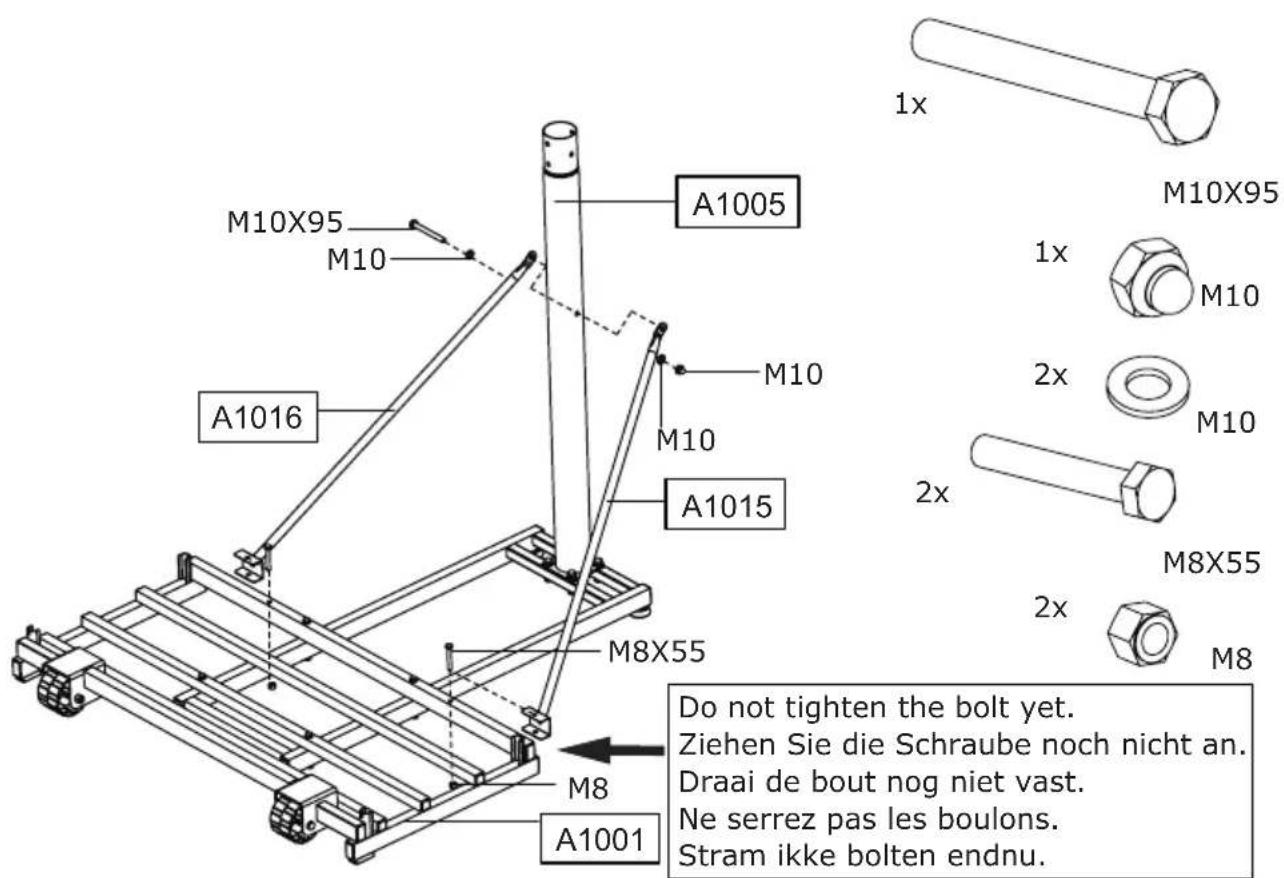 M10X95
M10
A1005
M10
M10
A1016
A1015
M8X55
M8
A1001

1x
M10X95
1x
M10
2x
M10
2x
M8X55
2x
M8

Do not tighten the bolt yet.
Ziehen Sie die Schraube noch nicht an.
Draai de bout nog niet vast.
Ne serrez pas les boulons.
Stram ikke bolten endnu.