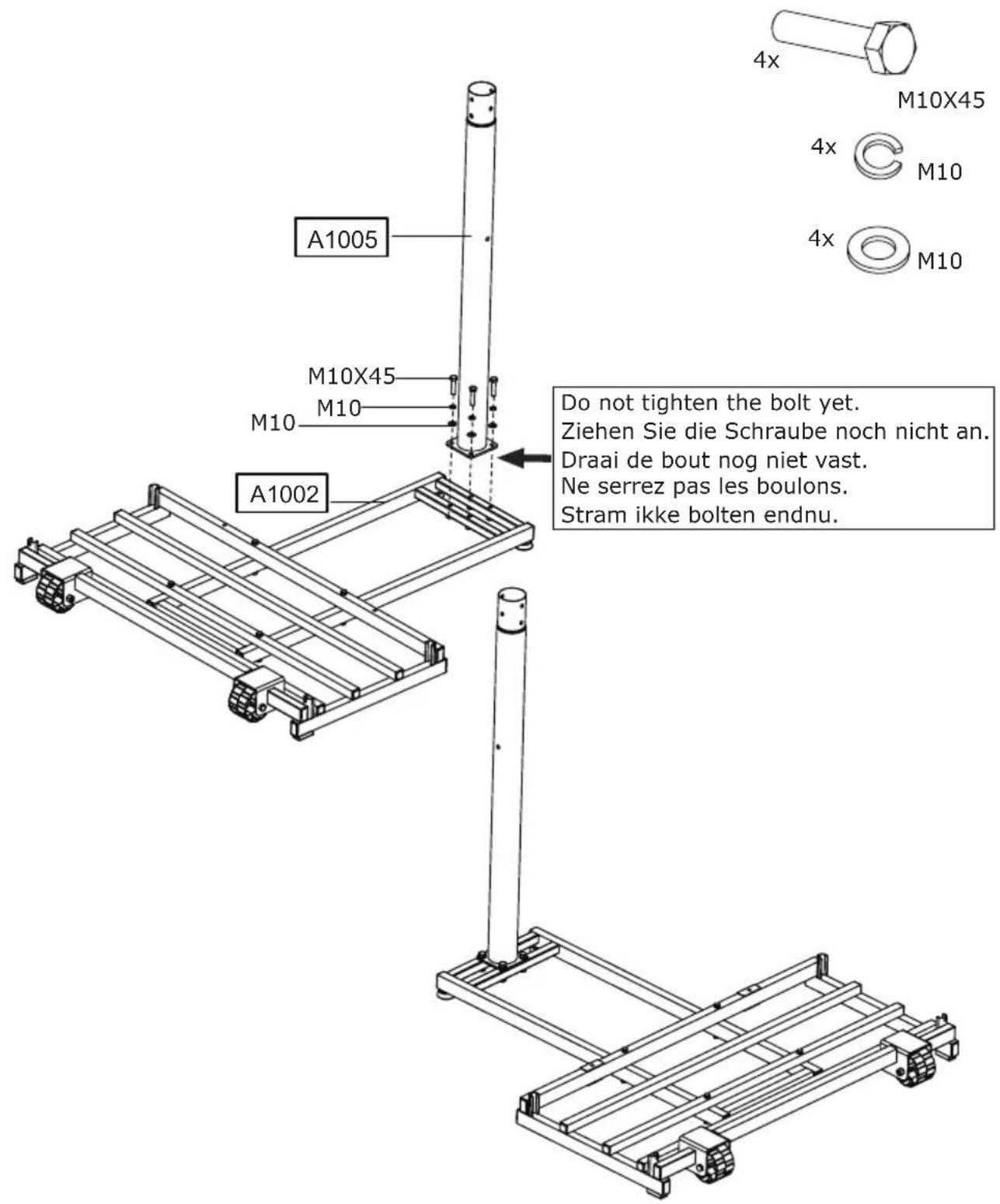 4x

M10X45

4x

M10

4x

M10

A1005

M10X45

M10

M10

A1002

Do not tighten the bolt yet.
Ziehen Sie die Schraube noch nicht an.
Draai de bout nog niet vast.
Ne serrez pas les boulons.
Stram ikke bolten endnu.