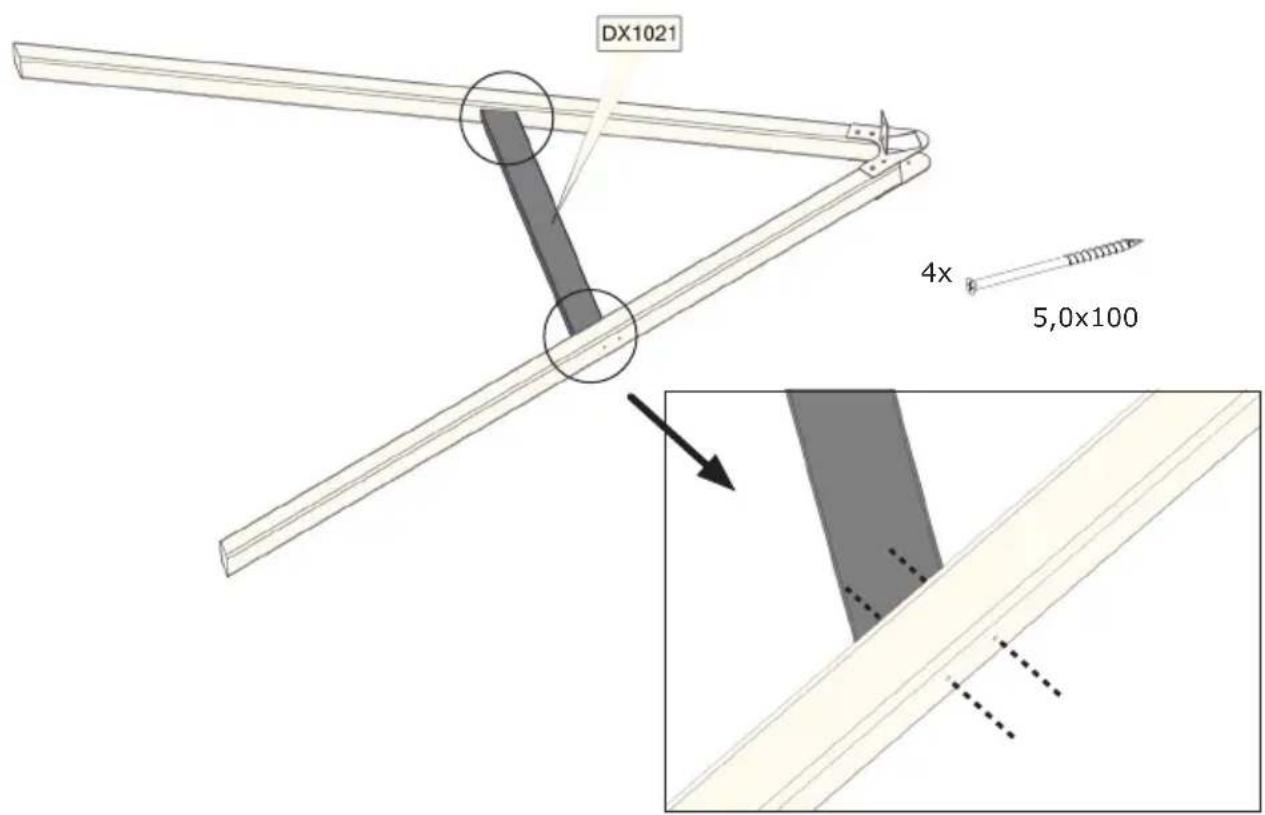 DX1021

4x

5,0x100