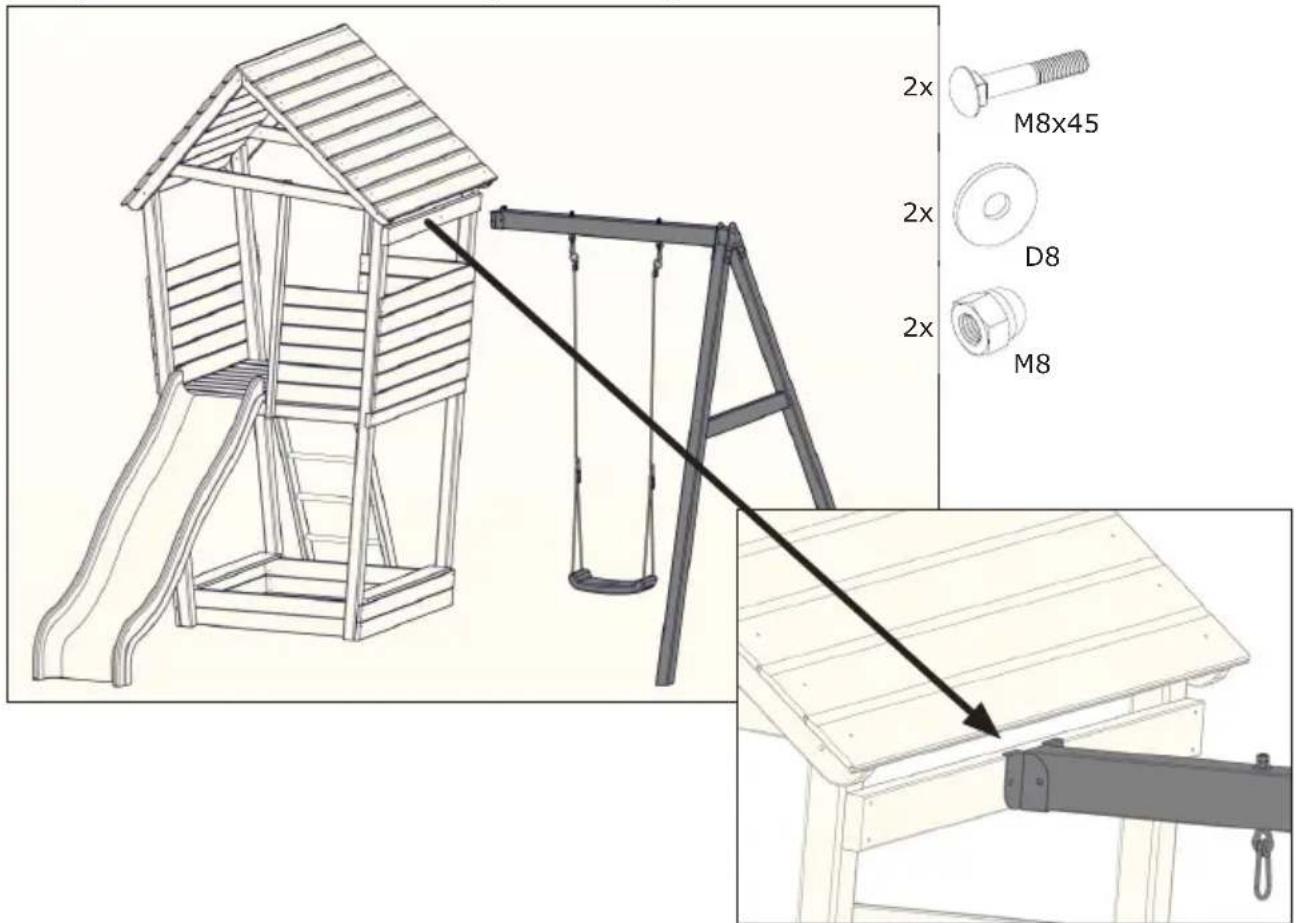 2x
M8x45
2x
D8
2x
M8