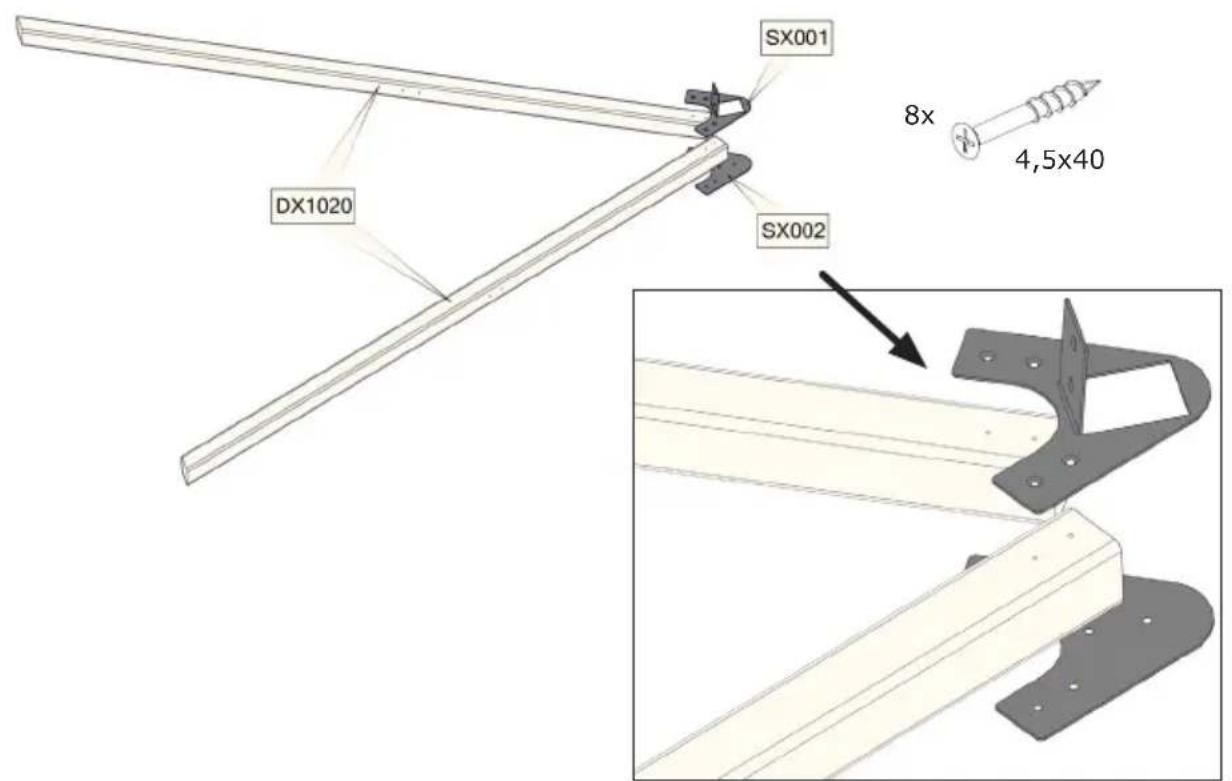 SX001

8x

4,5x40

DX1020

SX002