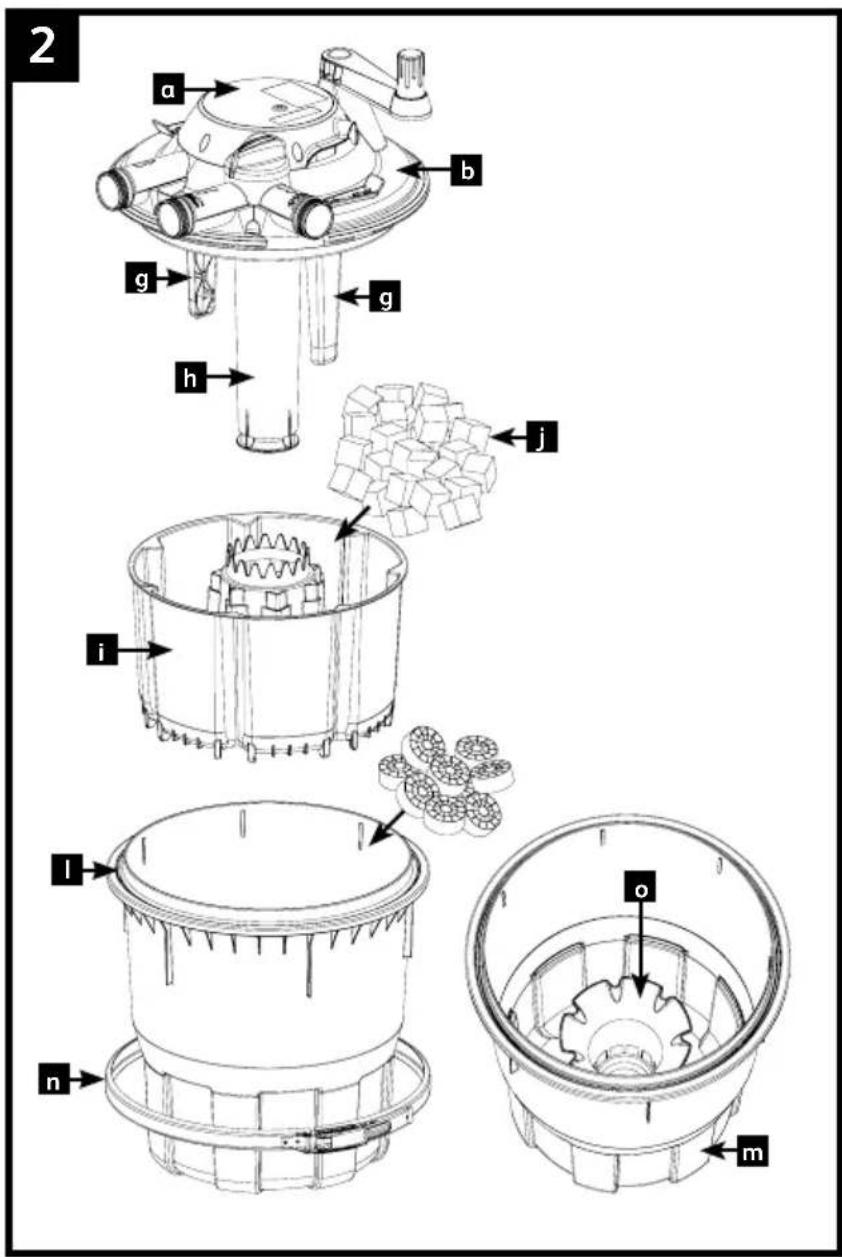 2

a

b

g

g

h

j

i

l

o

n

m