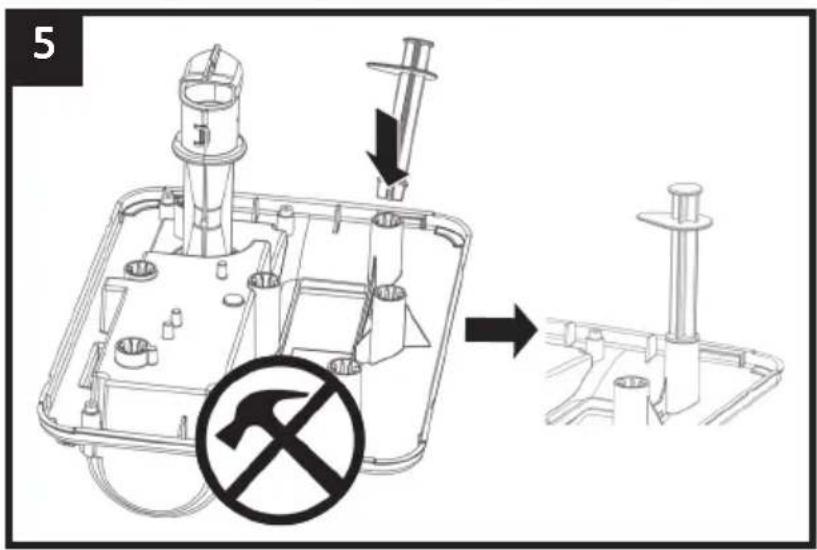 5