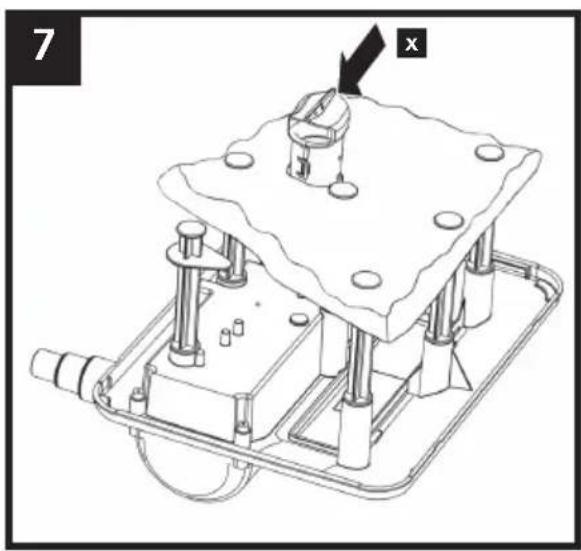 7

X