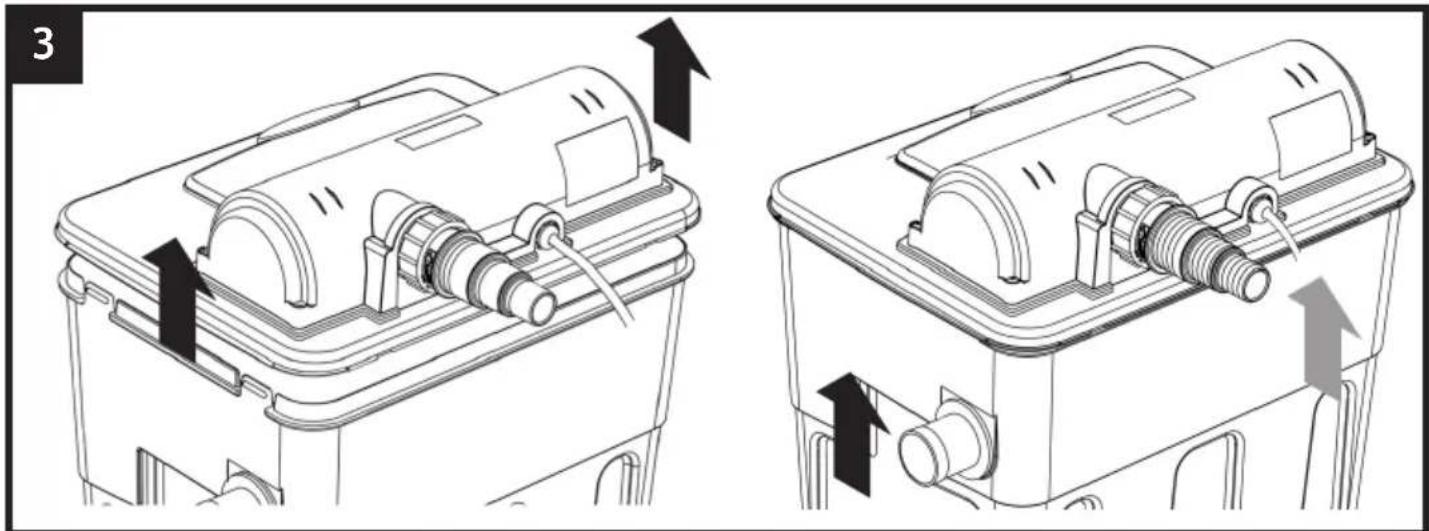 3