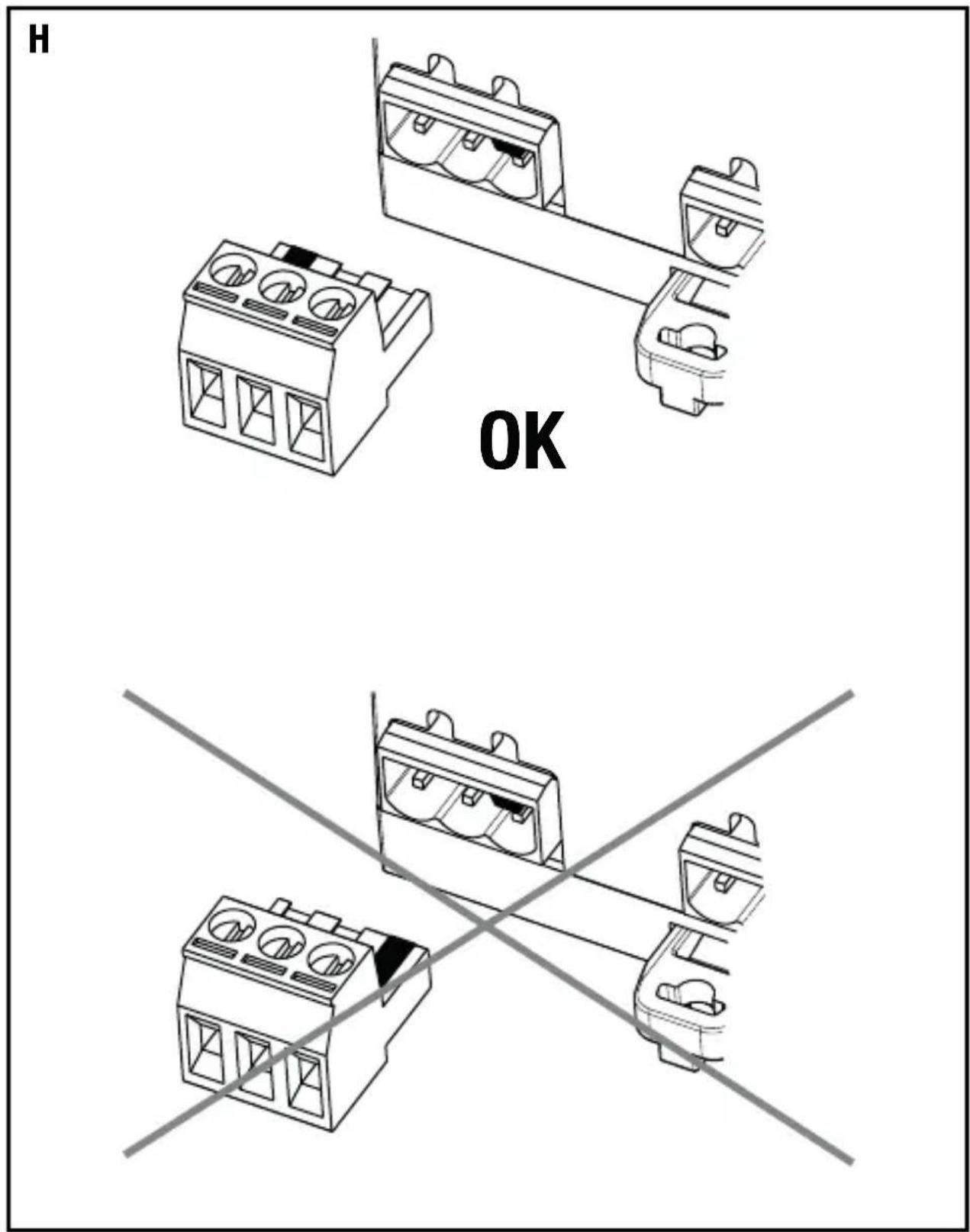 H

OK