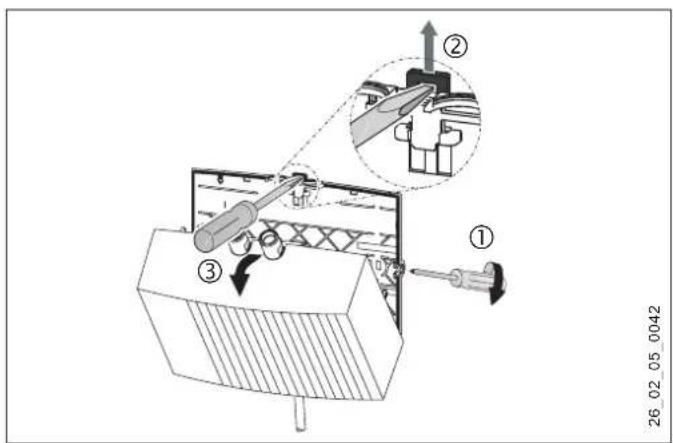 ②

①

③

26_02_05_0042