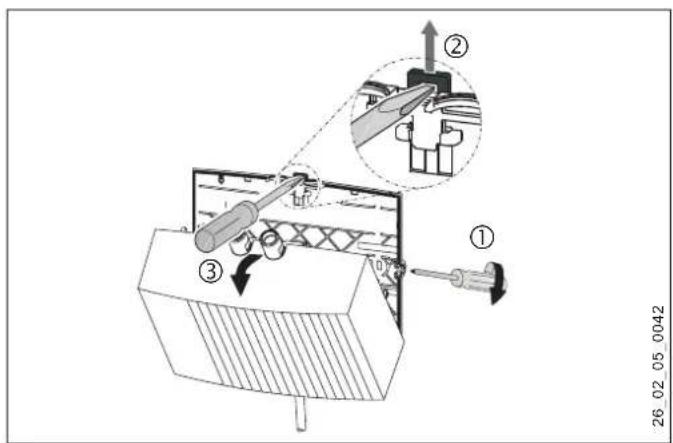 ② ① ③ 26_02_05_0042