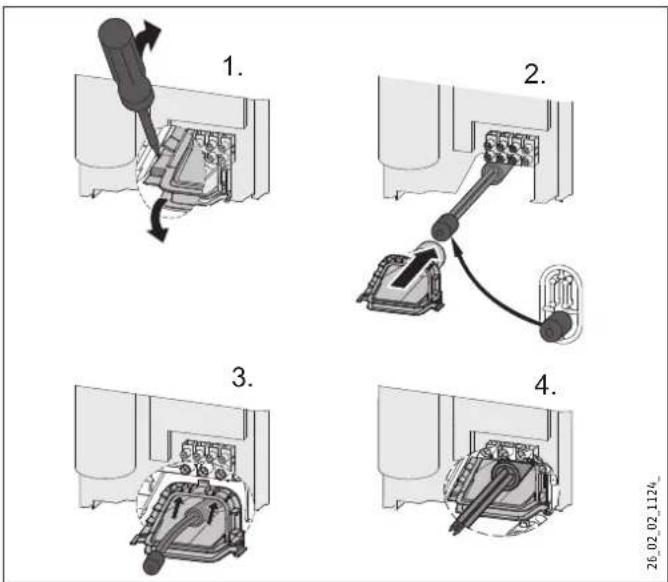 1.

2.

3.

4.

26_02_02_1124_