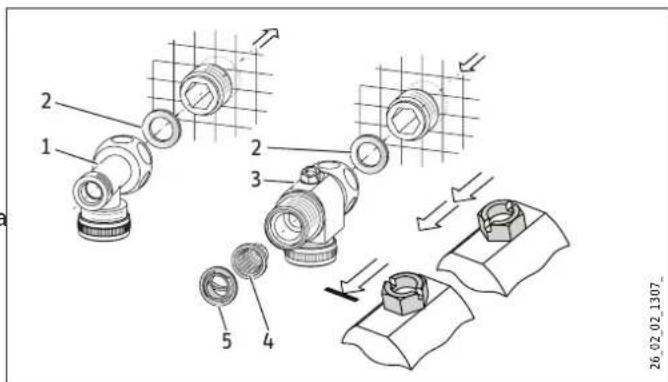 2
1
2
3
5
4
a
26_02_02_1307_