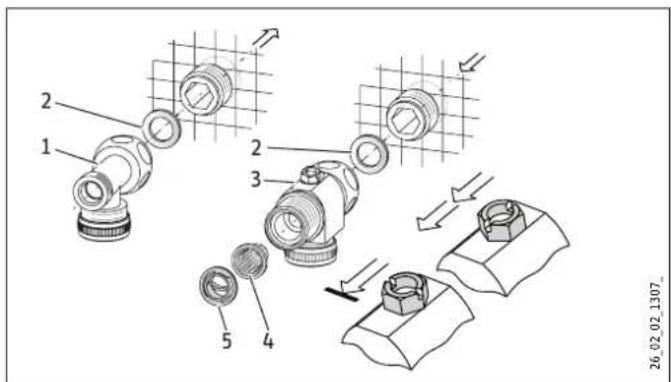 2
1
2
3
5
4
26_02_02_1307_