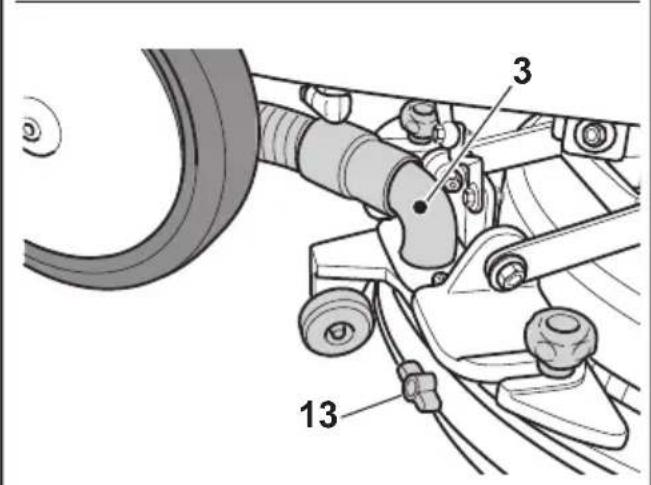 3

13