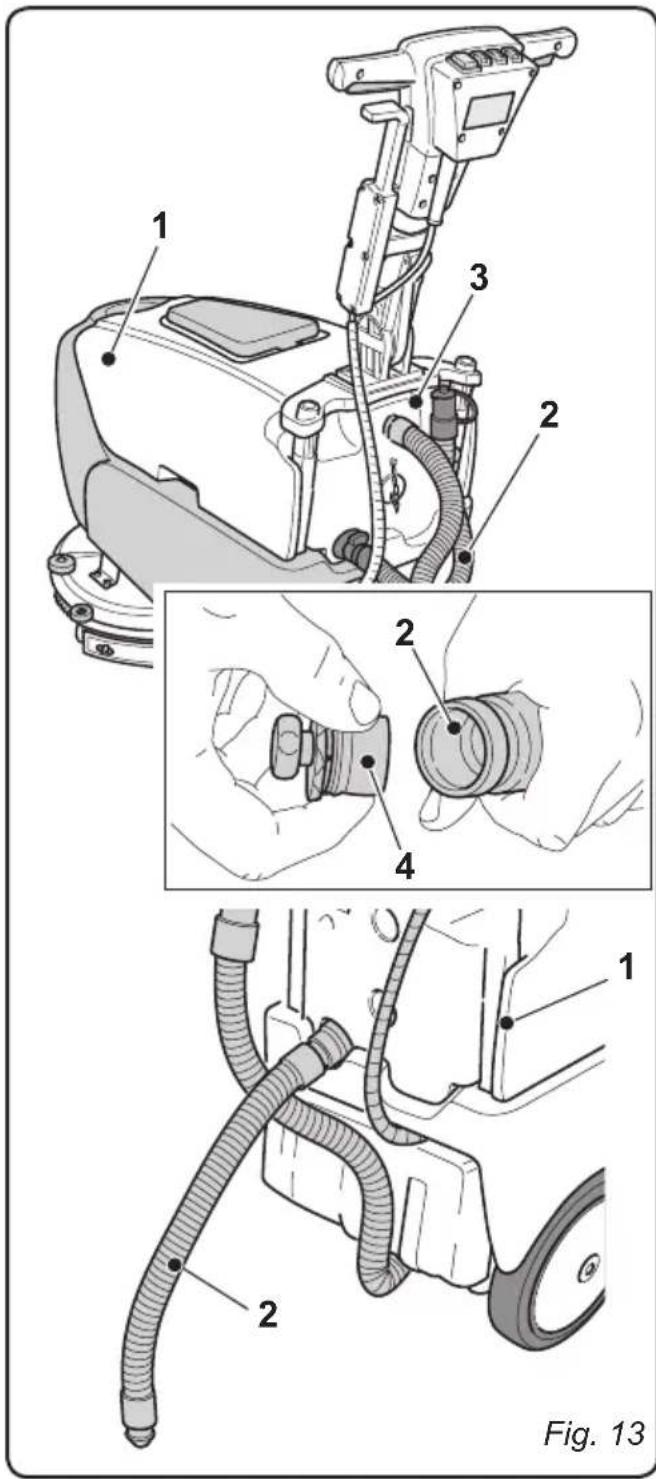 1
3
2
2
4
1
2
Fig. 13