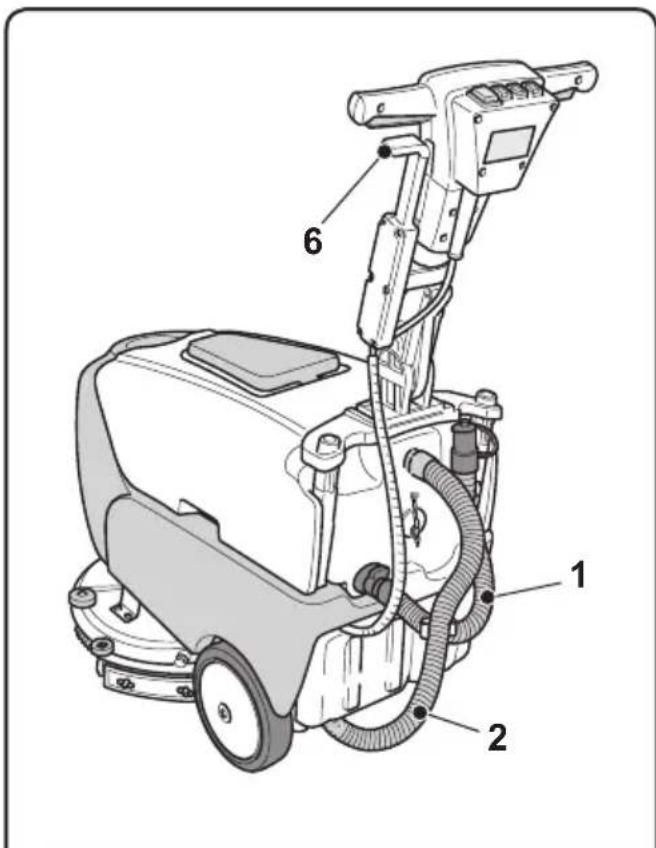 6

1

2