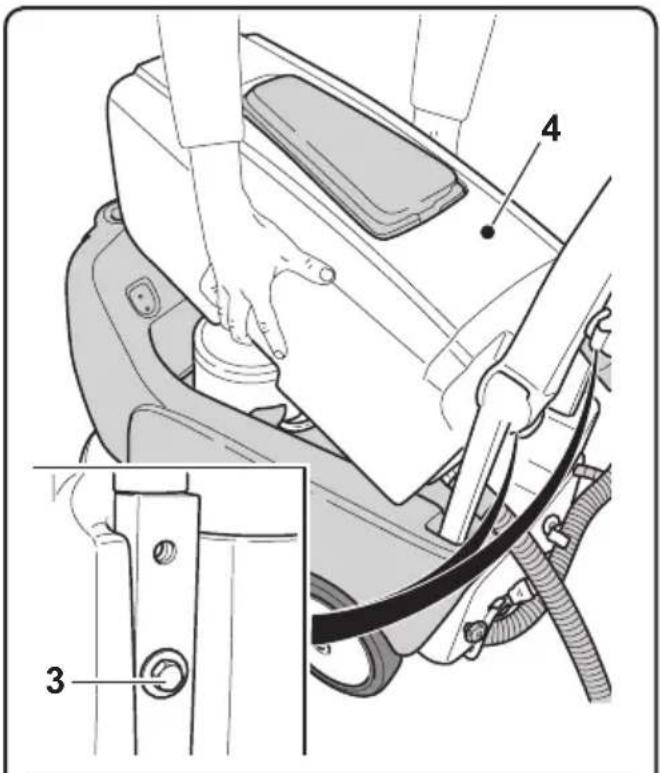 4

3