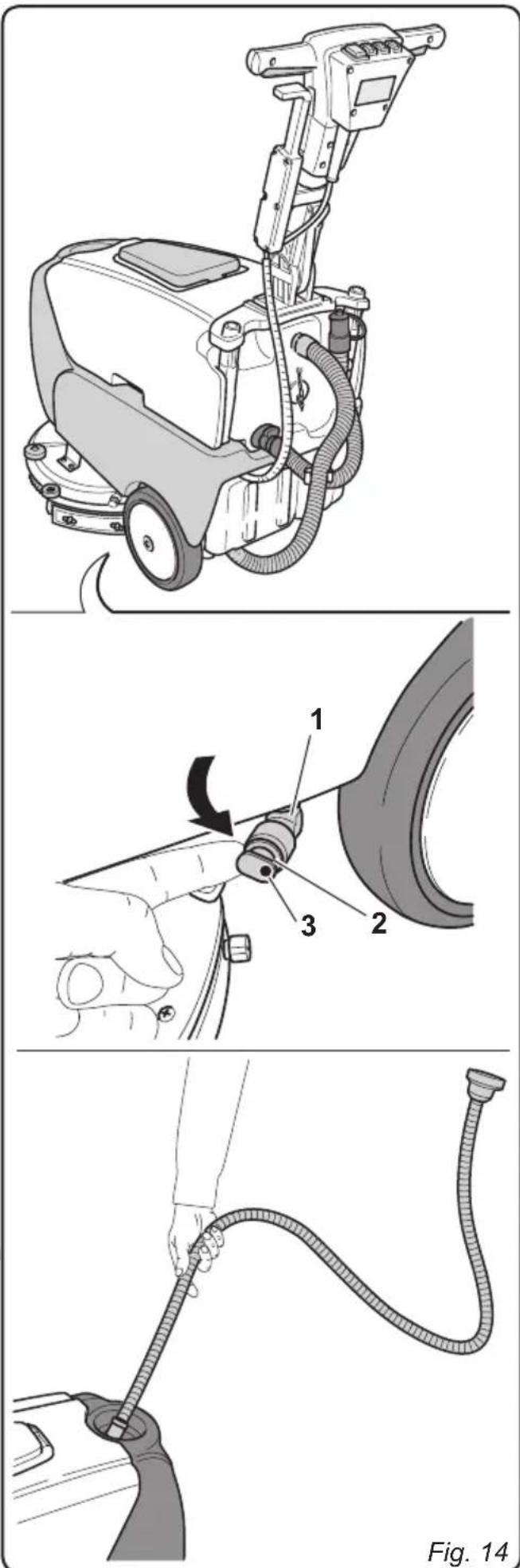 1

3 2

Fig. 14