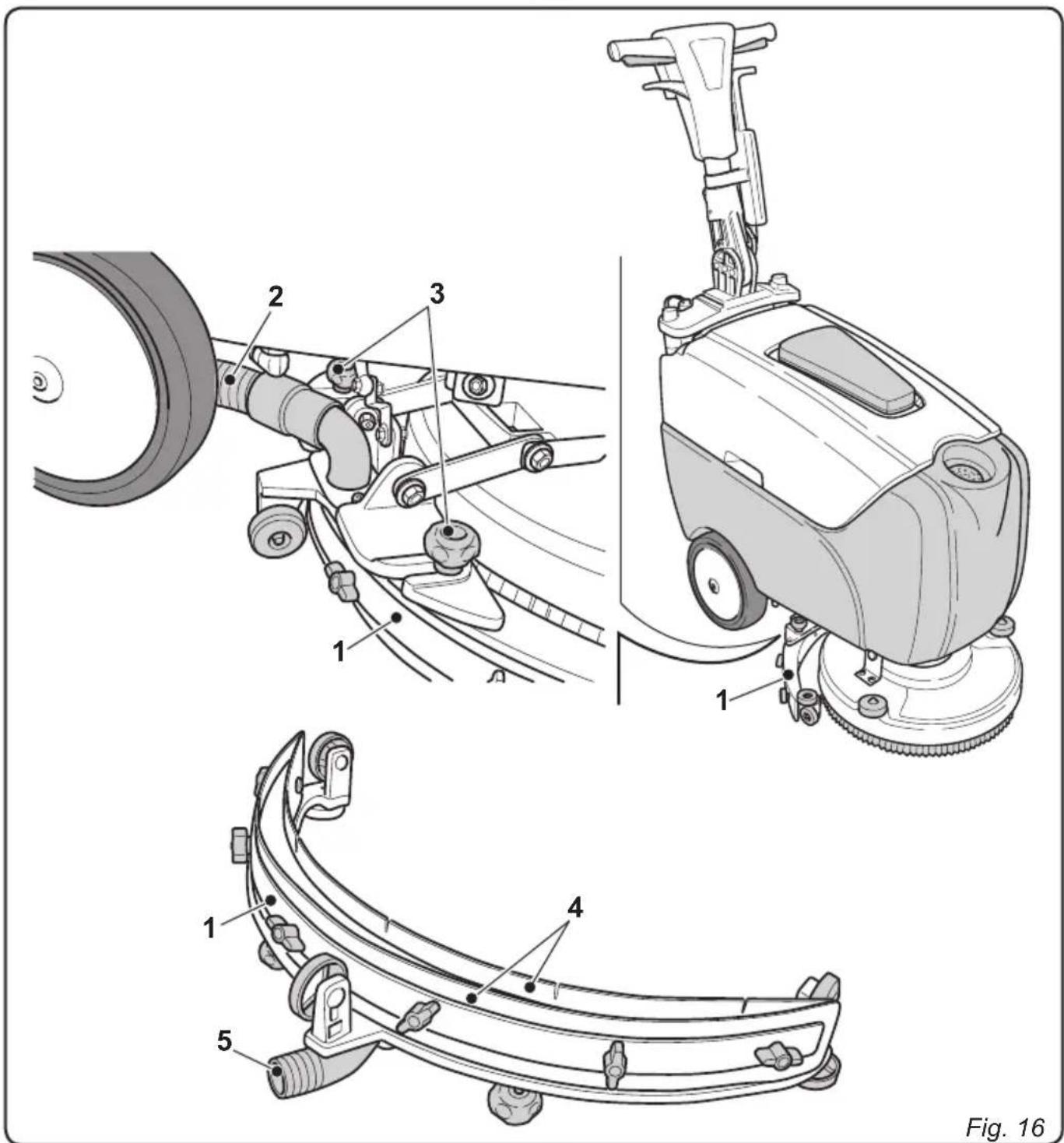 2
3
1
1
1
4
5
Fig. 16