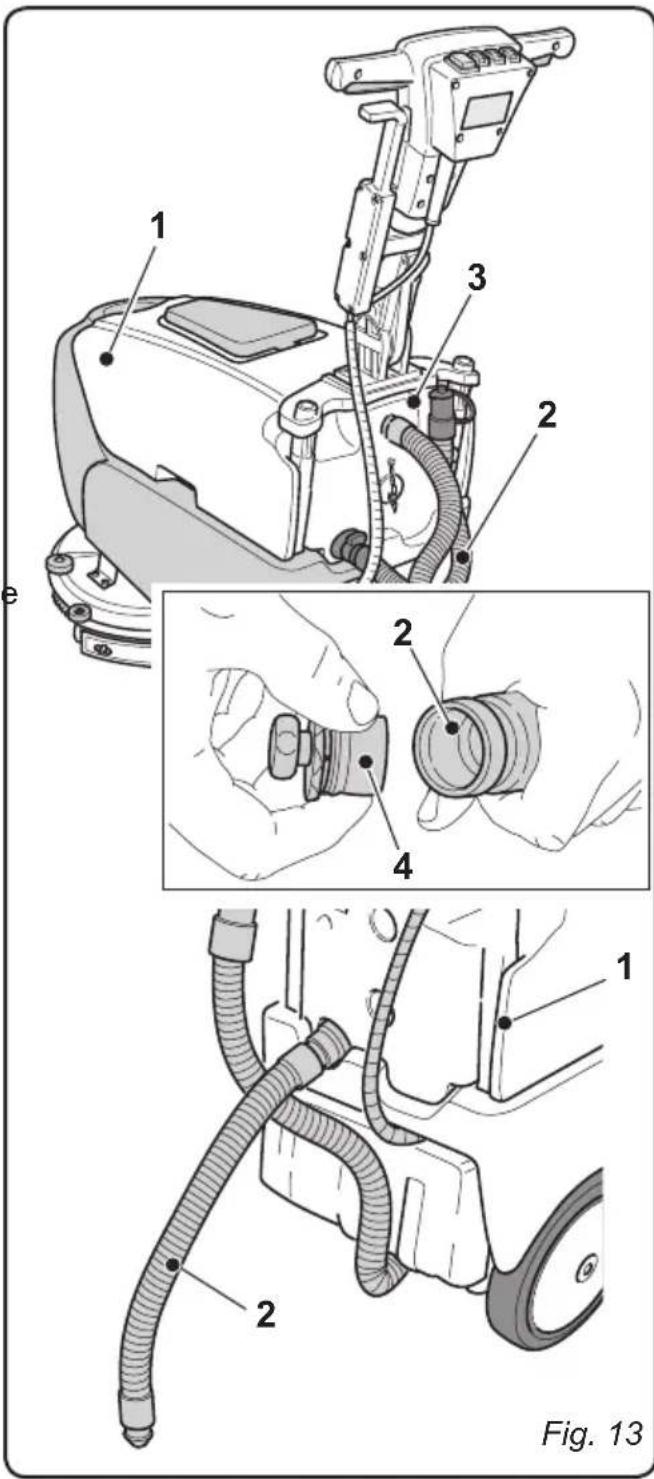 1
3
2
e
2
4
1
2
Fig. 13