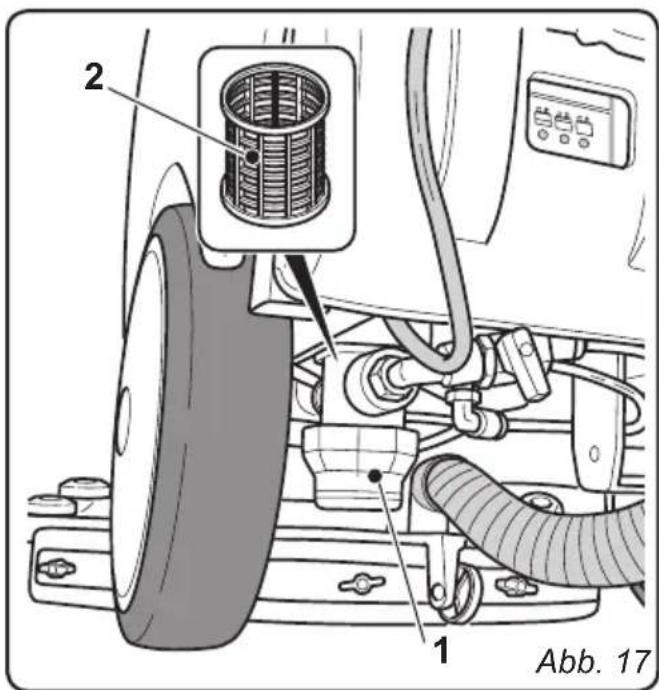 2
1
Abb. 17