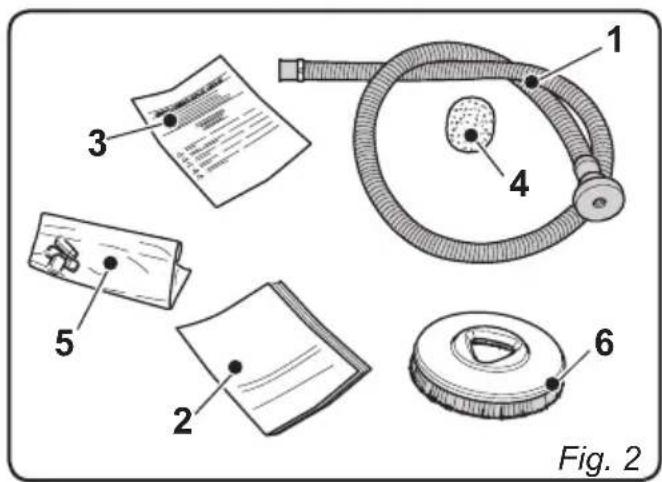 1
3
4
5
2
6
Fig. 2