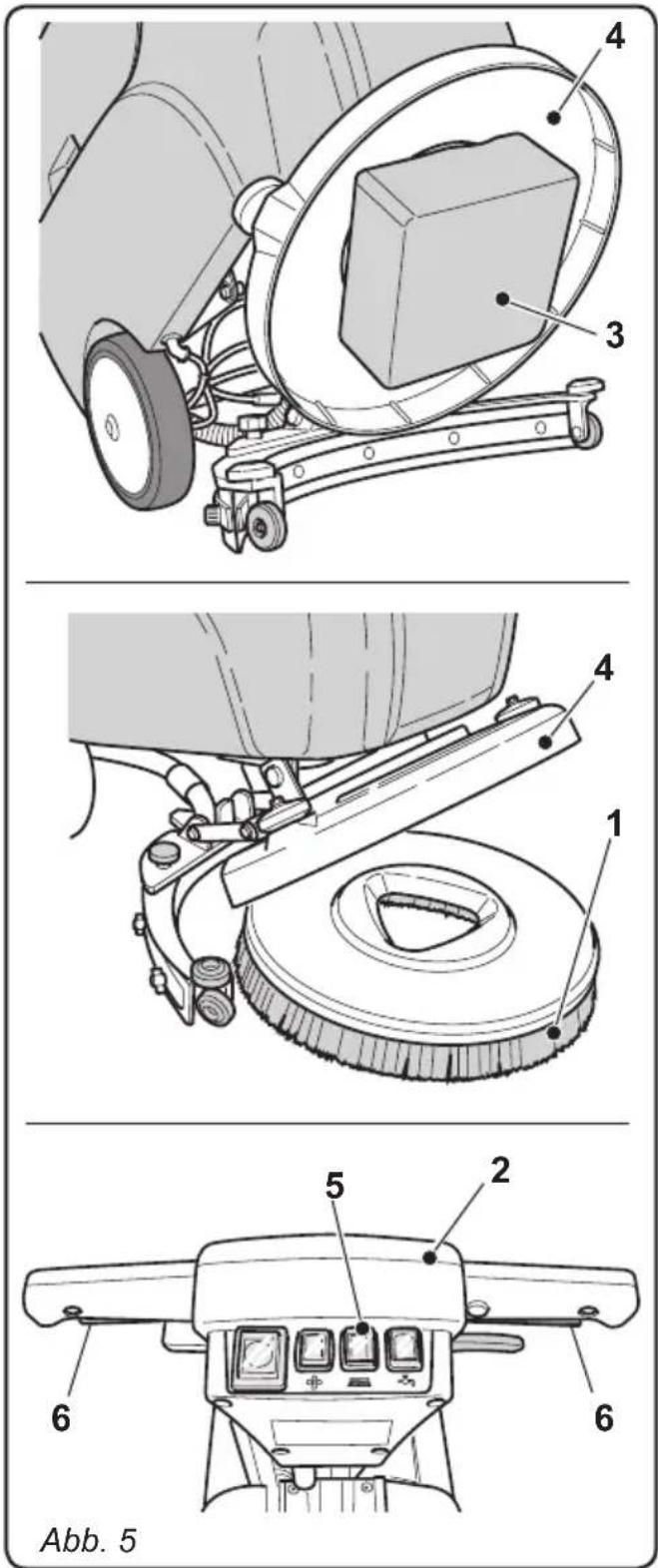 4
3
4
1
5
2
6
6
Abb. 5