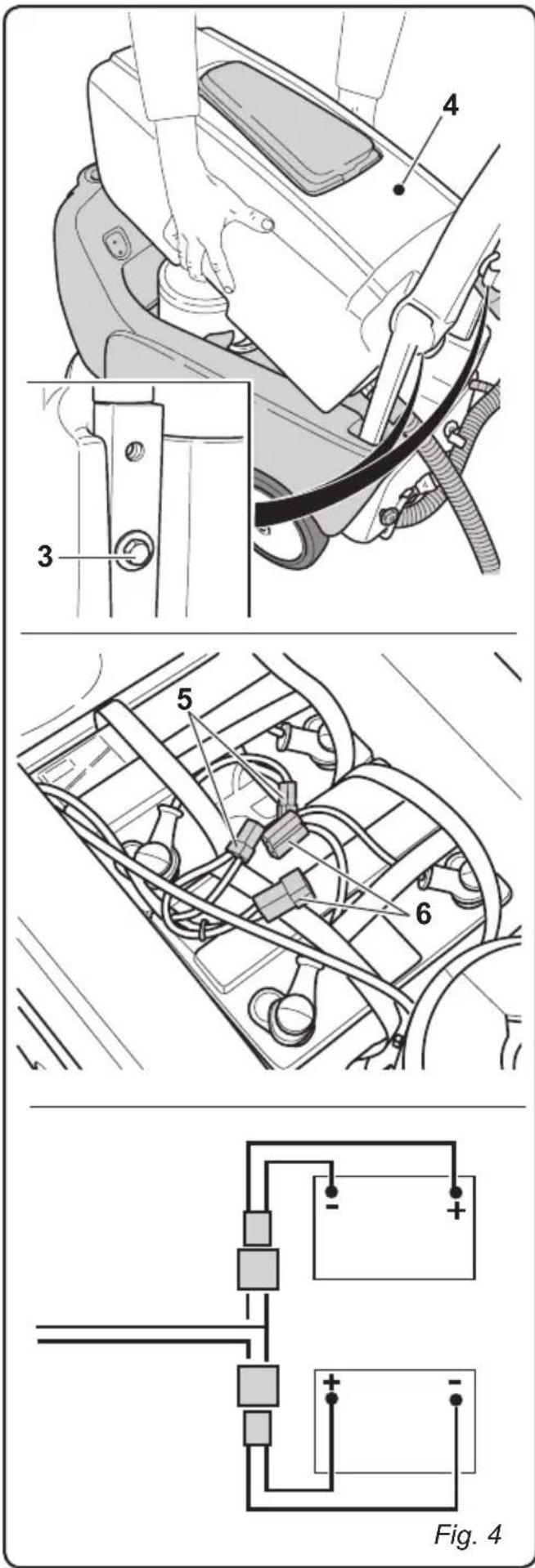 4

3

5

6

-

+

+

-

Fig. 4