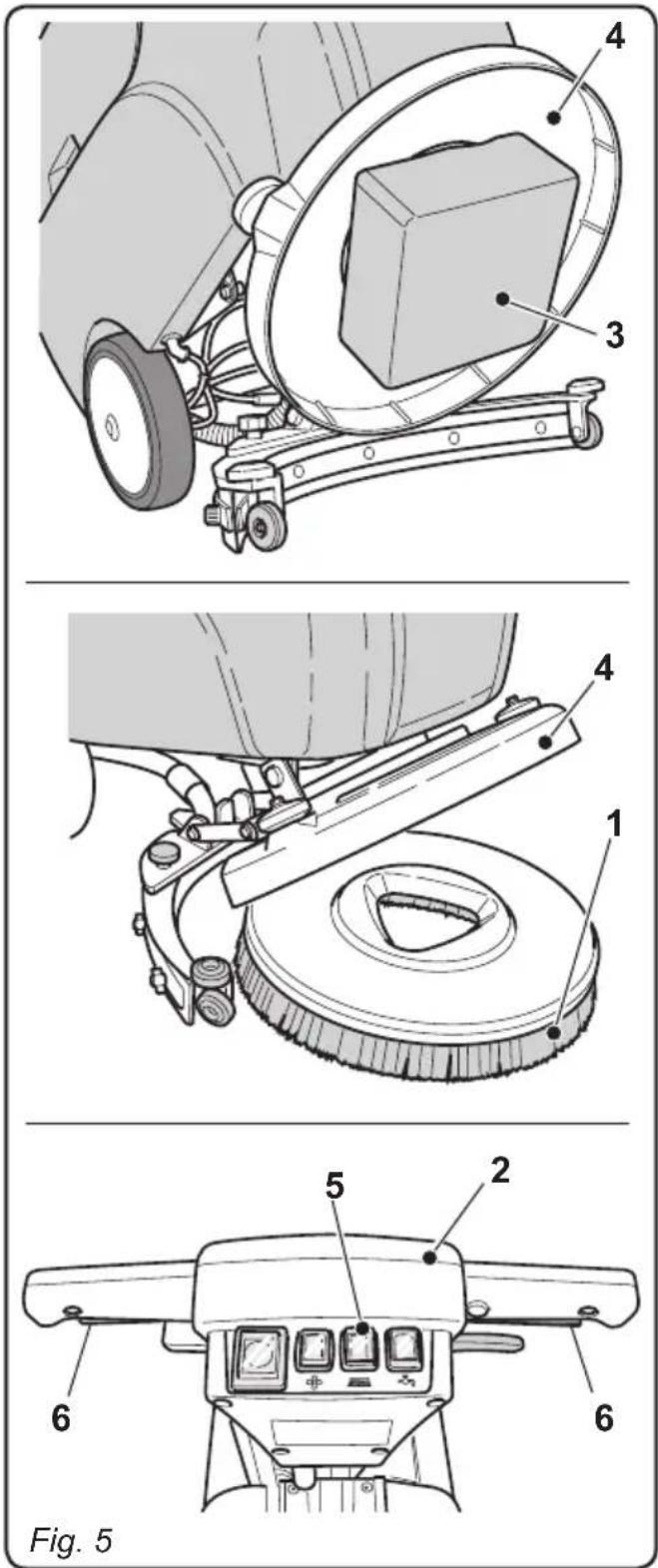 4
3
4
1
5
2
6
6
Fig. 5